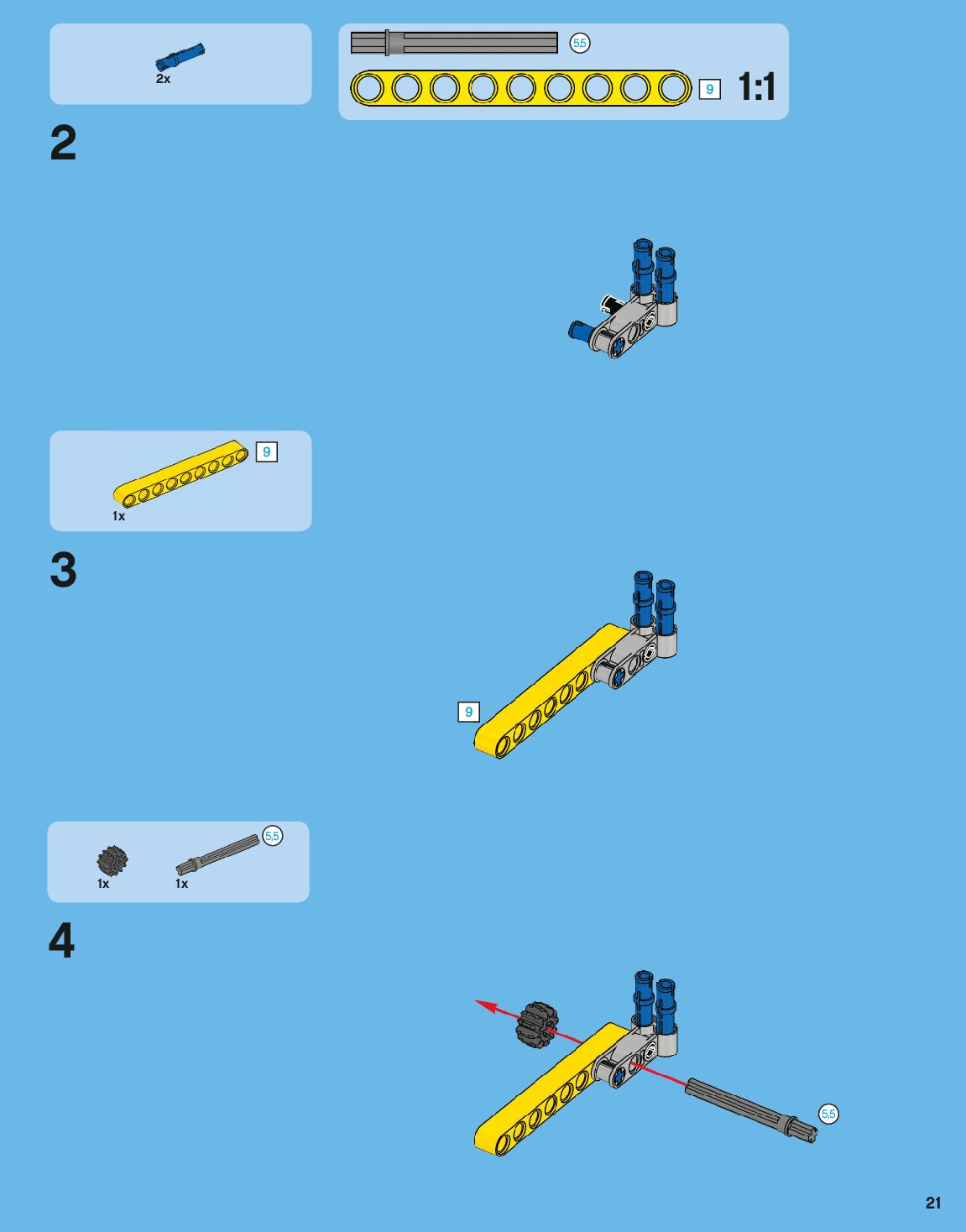 2x

5,5

9

1:1

2

9

1x

3

9

5,5

1x

1x

4

5,5

21