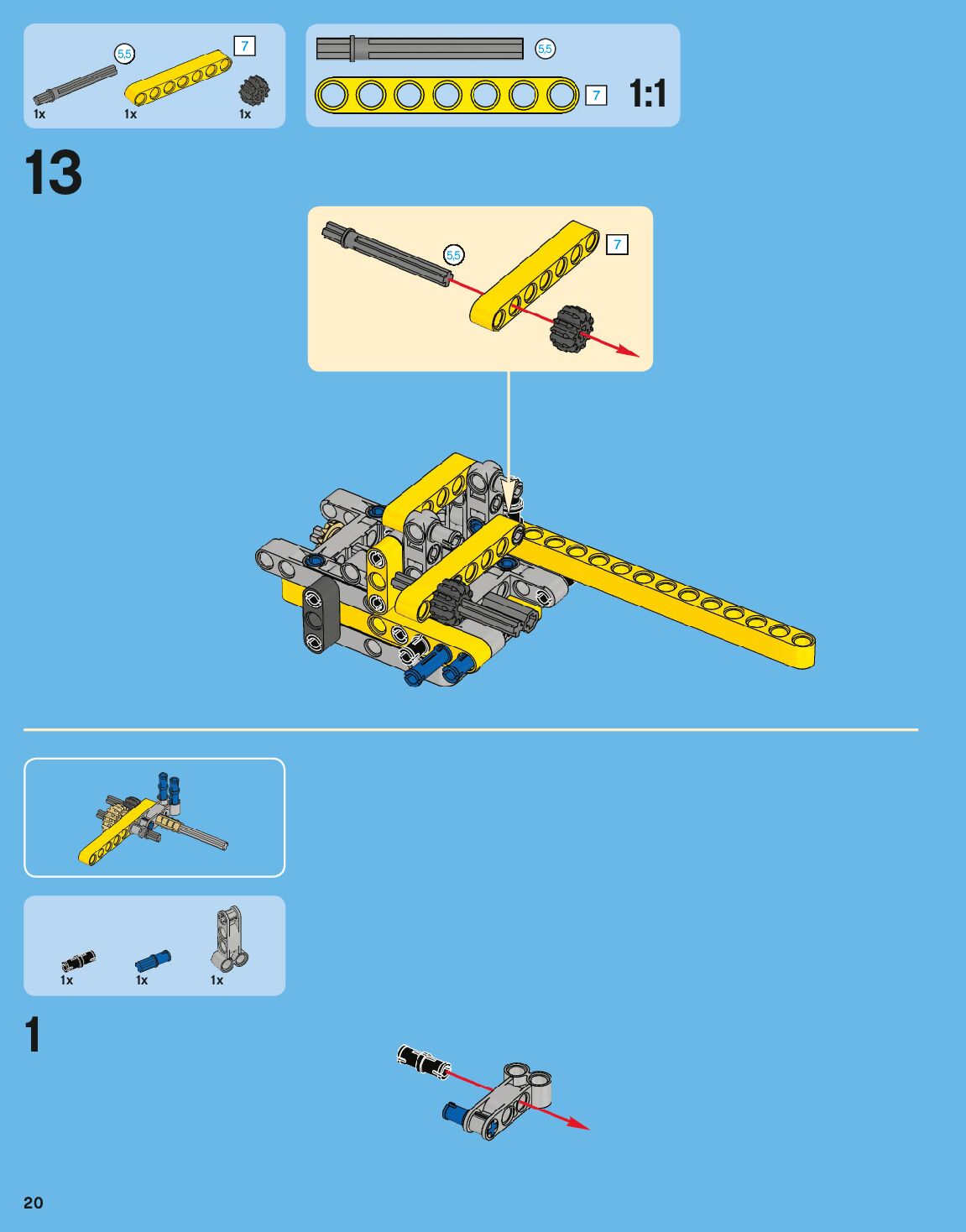 5,5
7
1x
1x
1x

5,5
7
1:1

13

5,5
7

1x
1x
1x

1

20