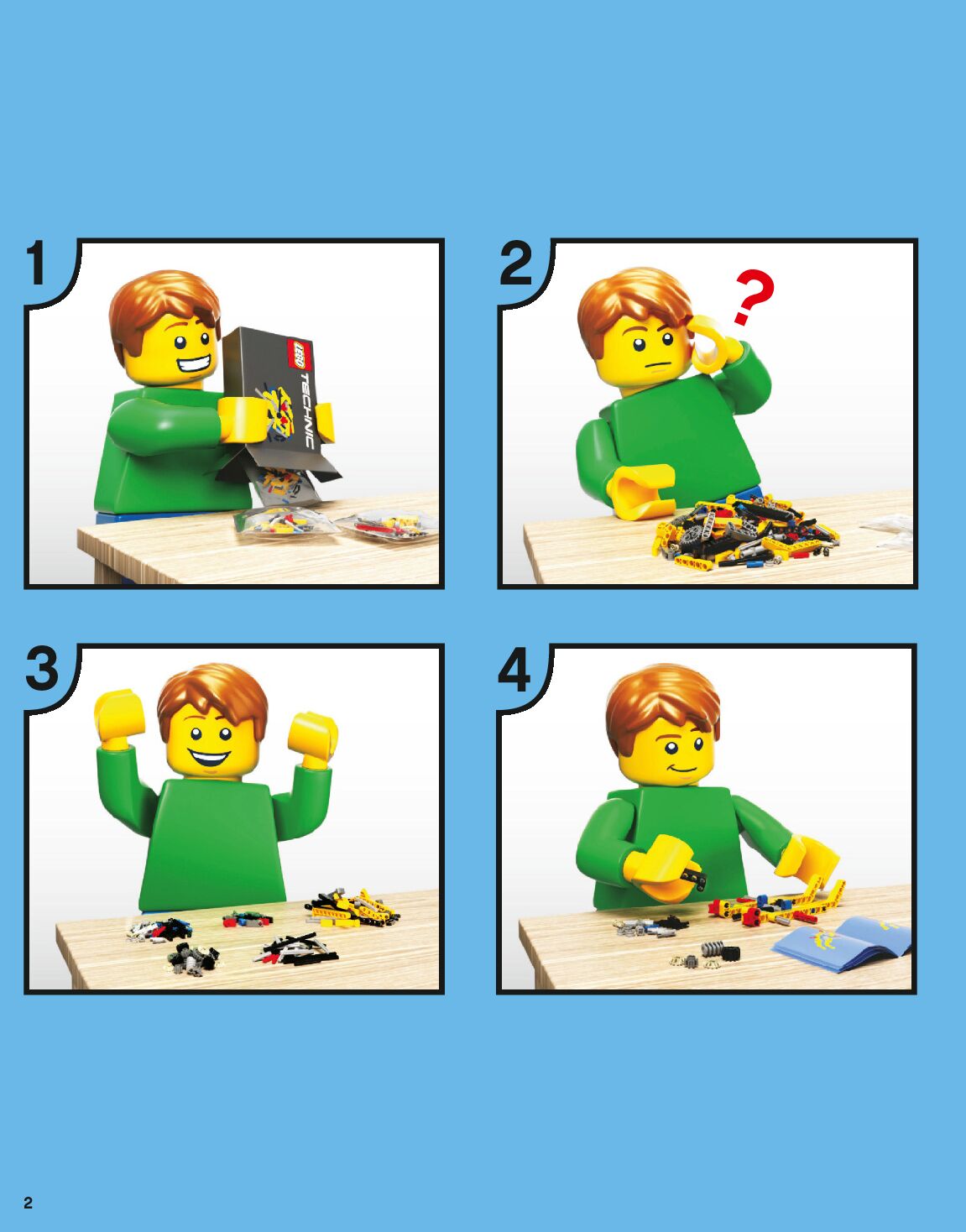 1

LEGO TECHNIC

2

?

3

4

2