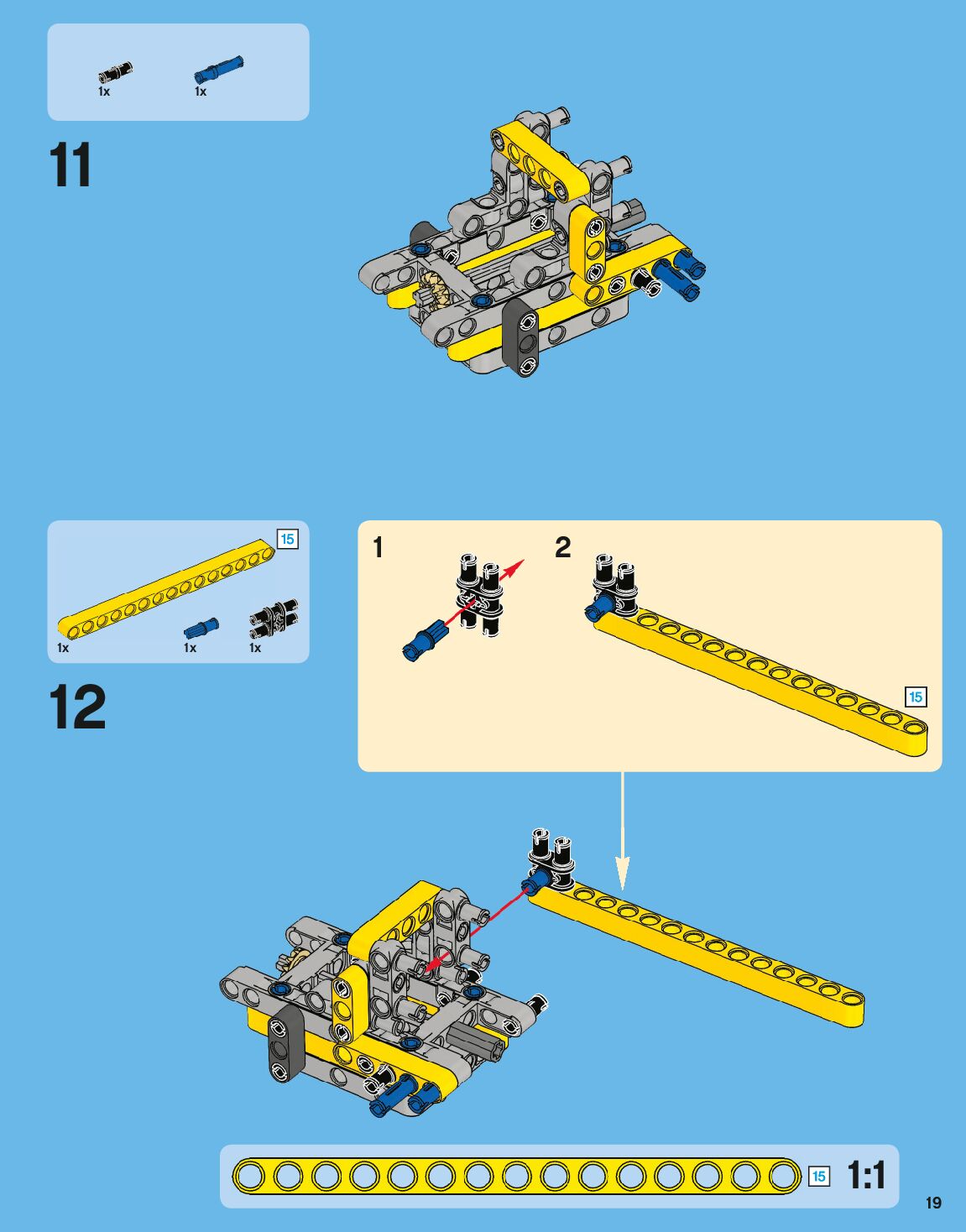 1x 1x

11

15

1x 1x 1x

12

1

2

15

15 1:1

19