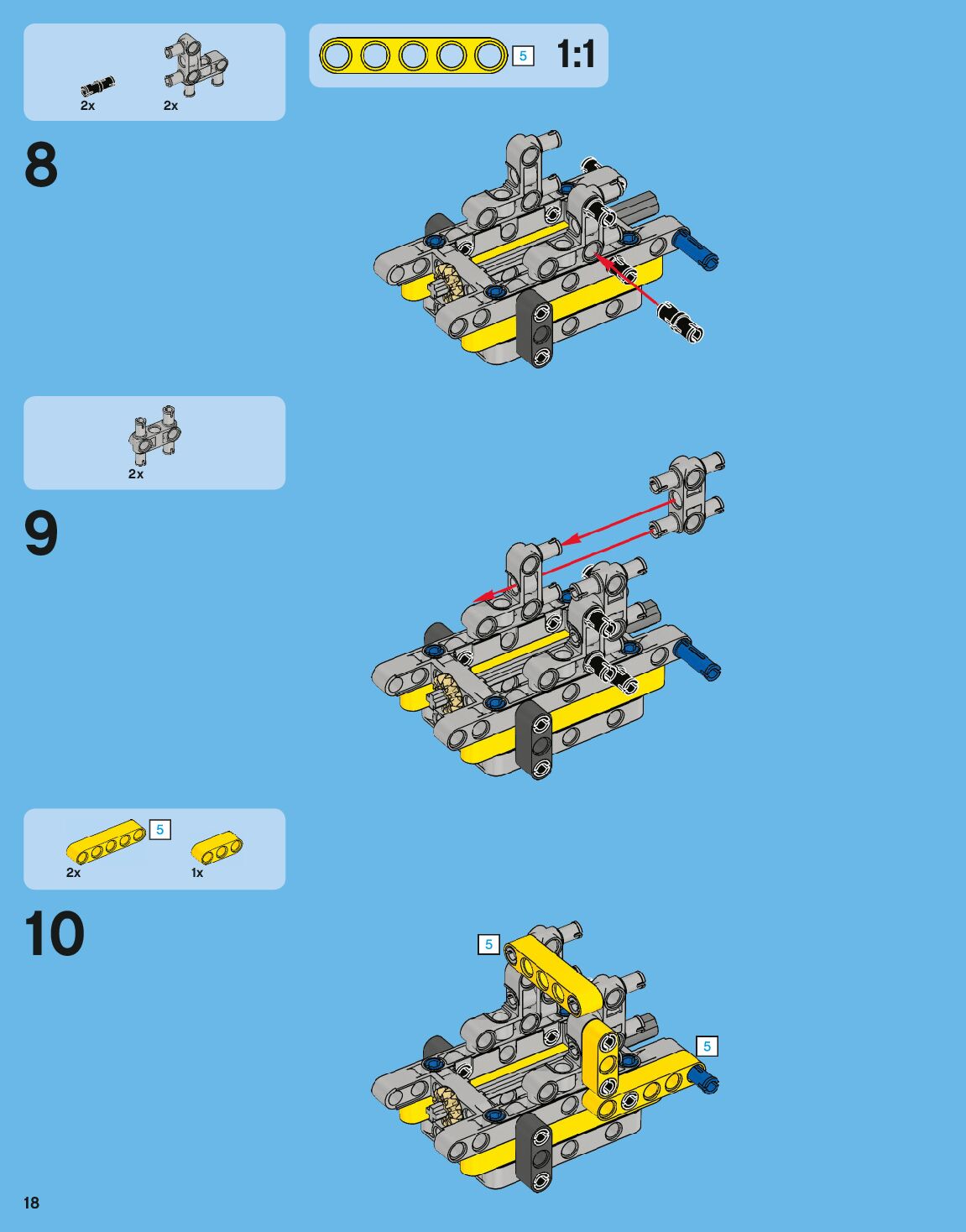 2x 2x

5 1:1

8

2x

9

5
2x 1x

10

5

5

18