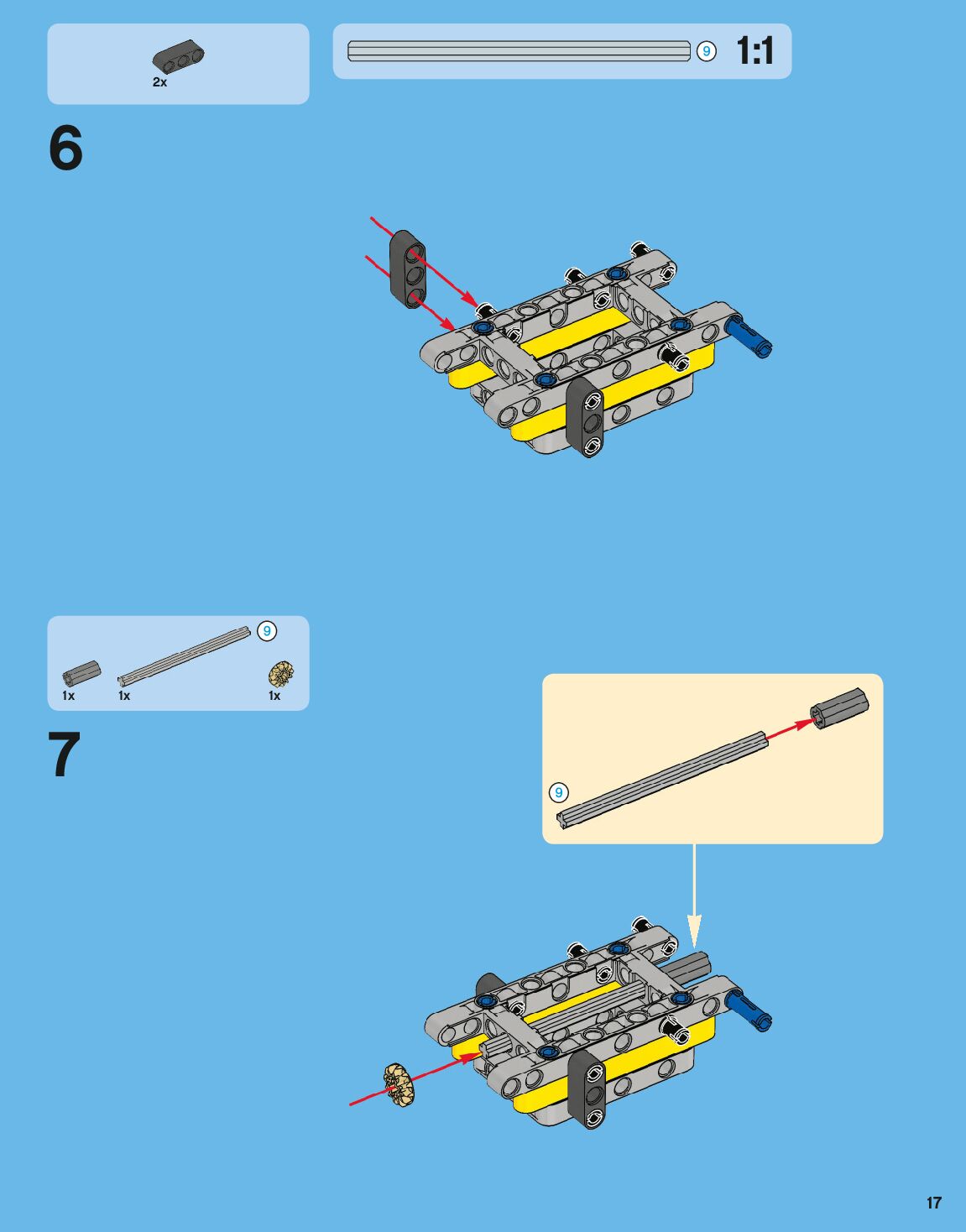 2x

9 1:1

6

9

1x 1x 1x

7

9

17