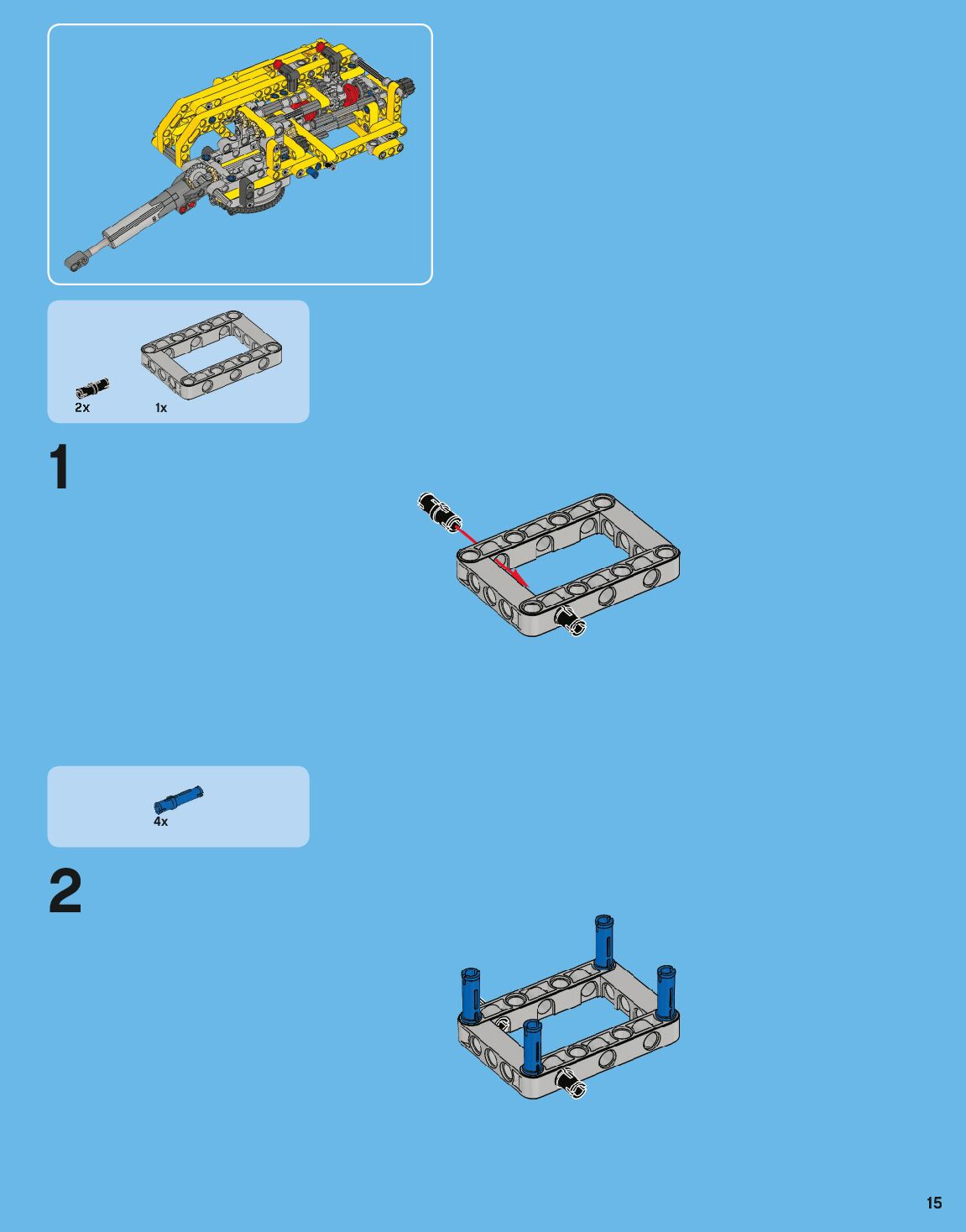 2x
1x

1

4x

2

15