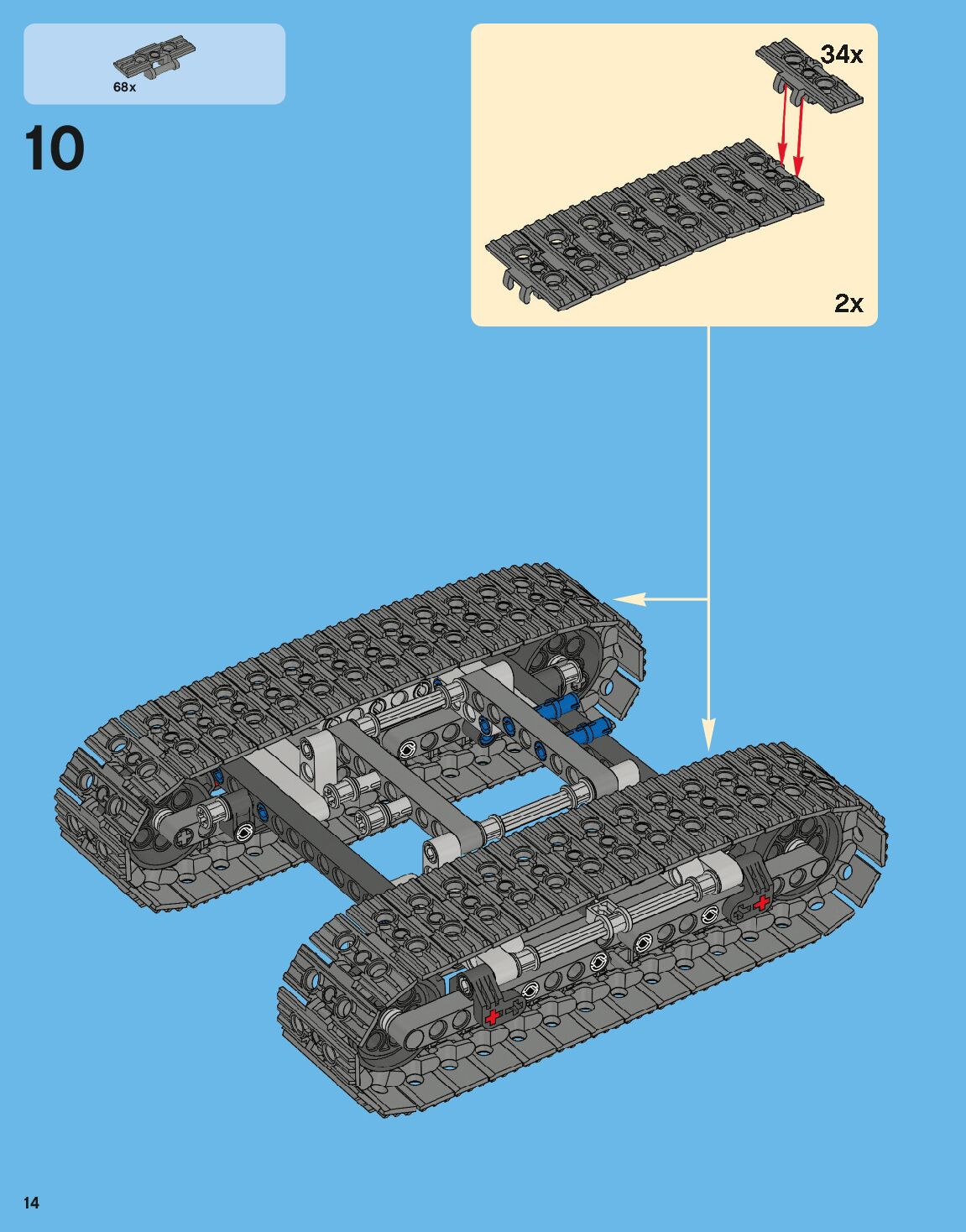 68x

10

34x

2x

14