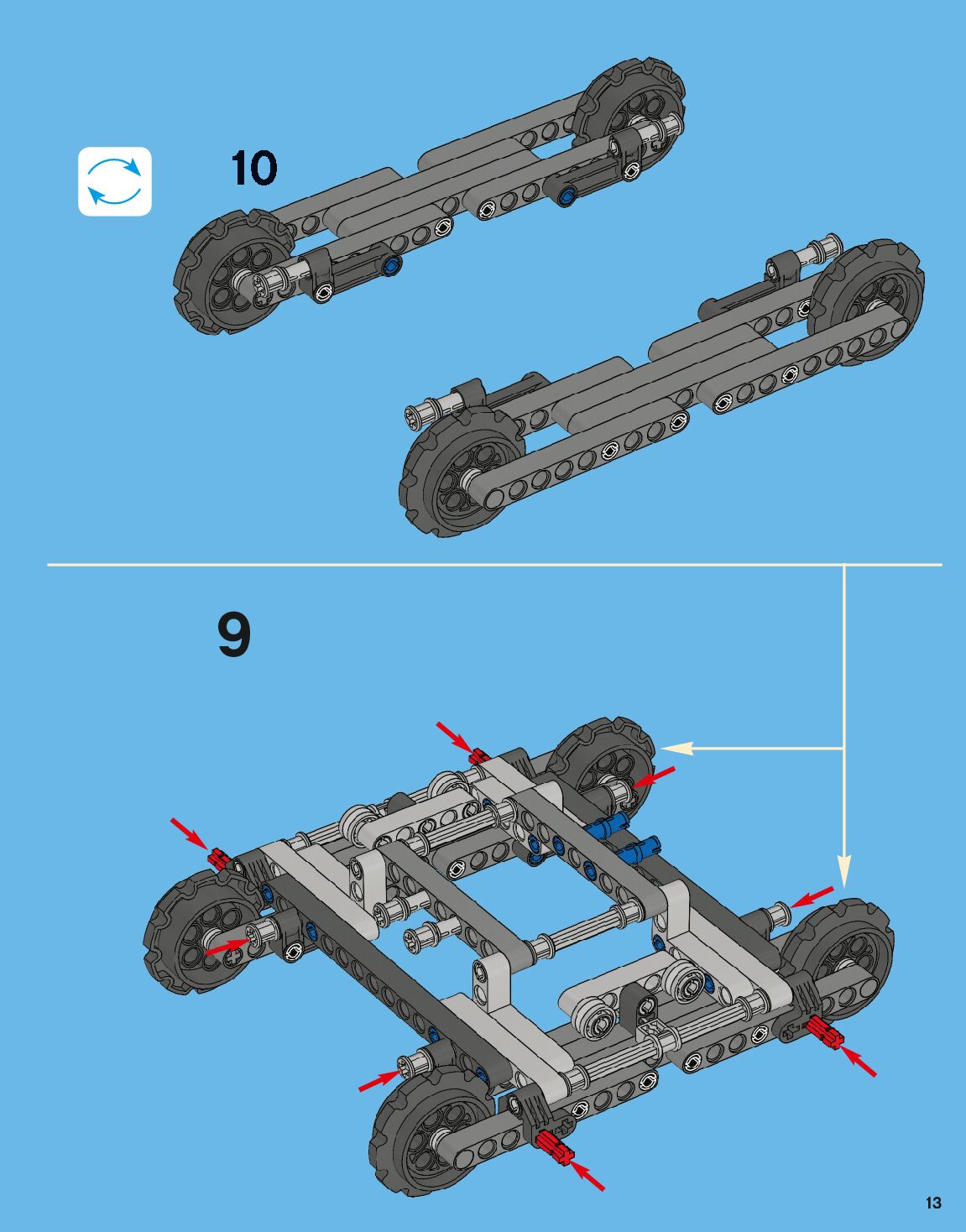 10

9

13