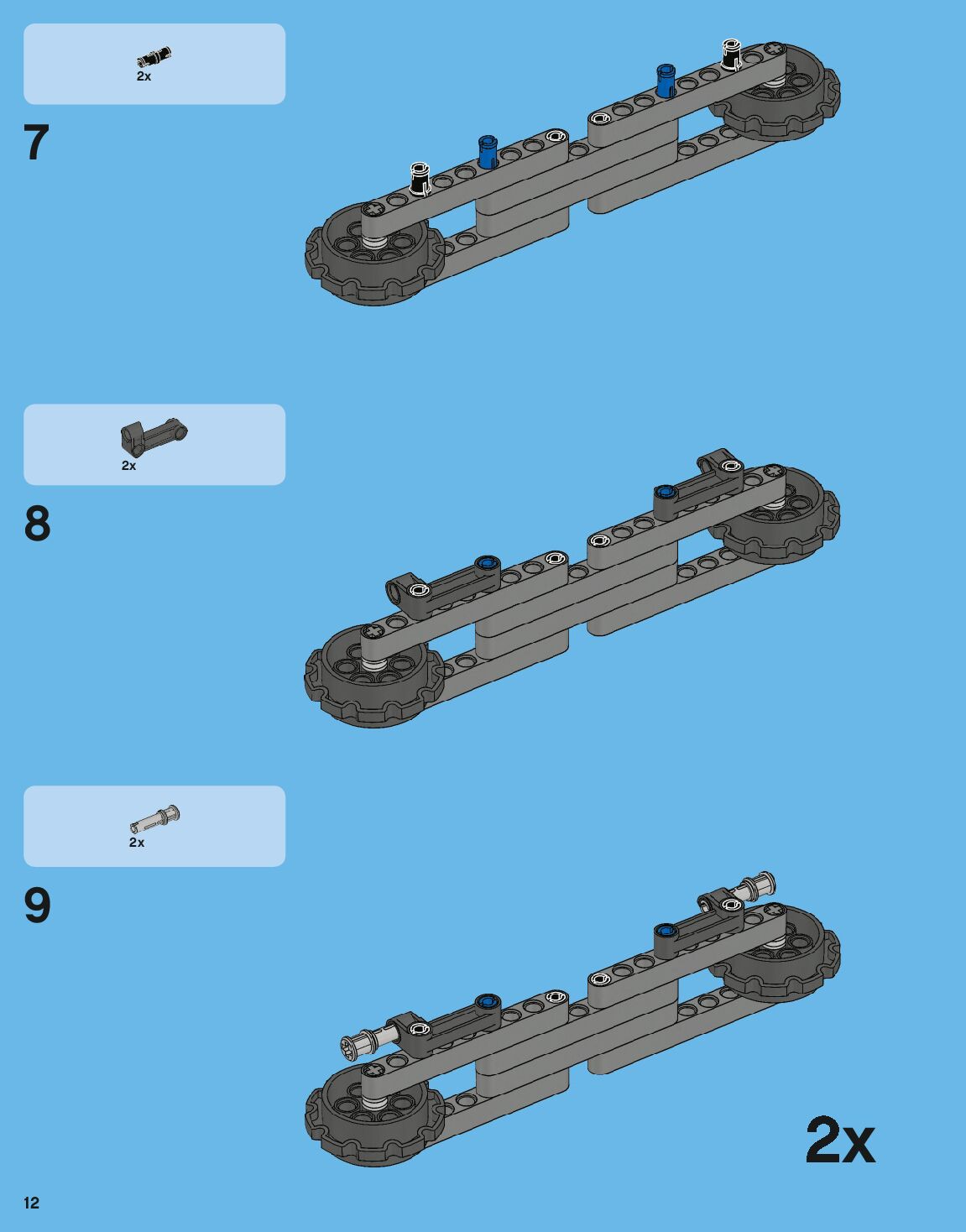 2x

7

2x

8

2x

9

2x

12