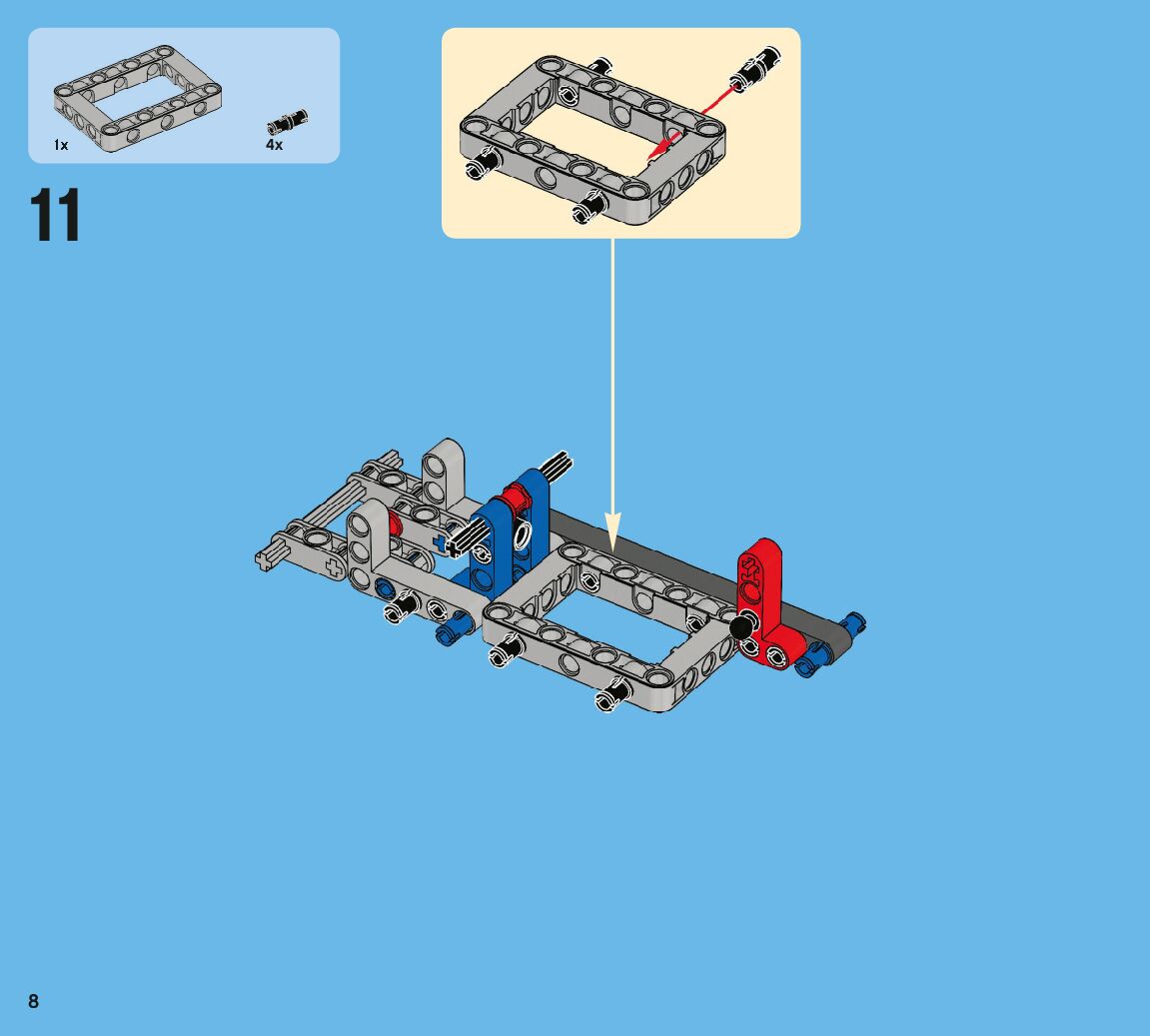 1x
4x

11

8