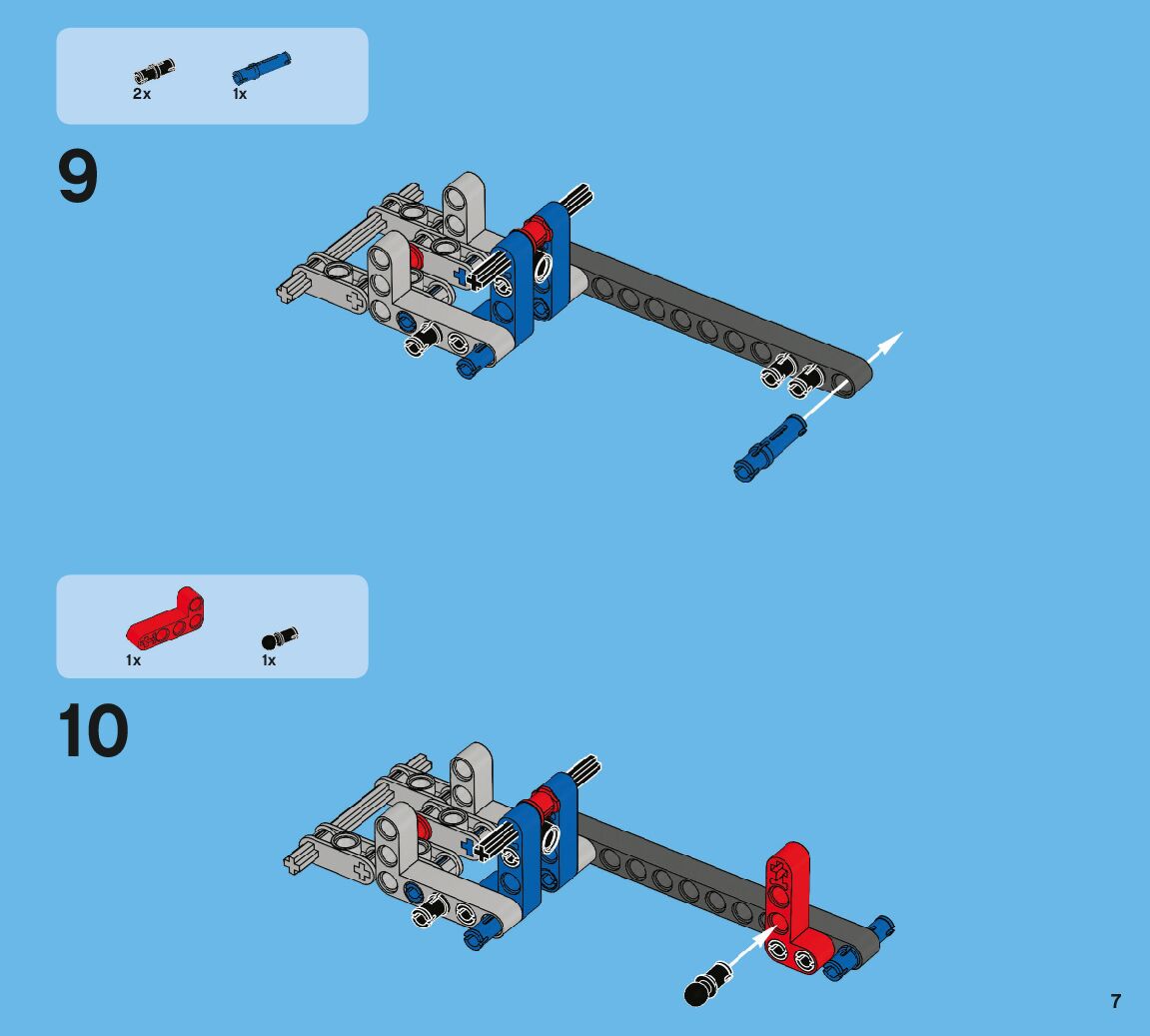 2x 1x

9

1x 1x

10

7