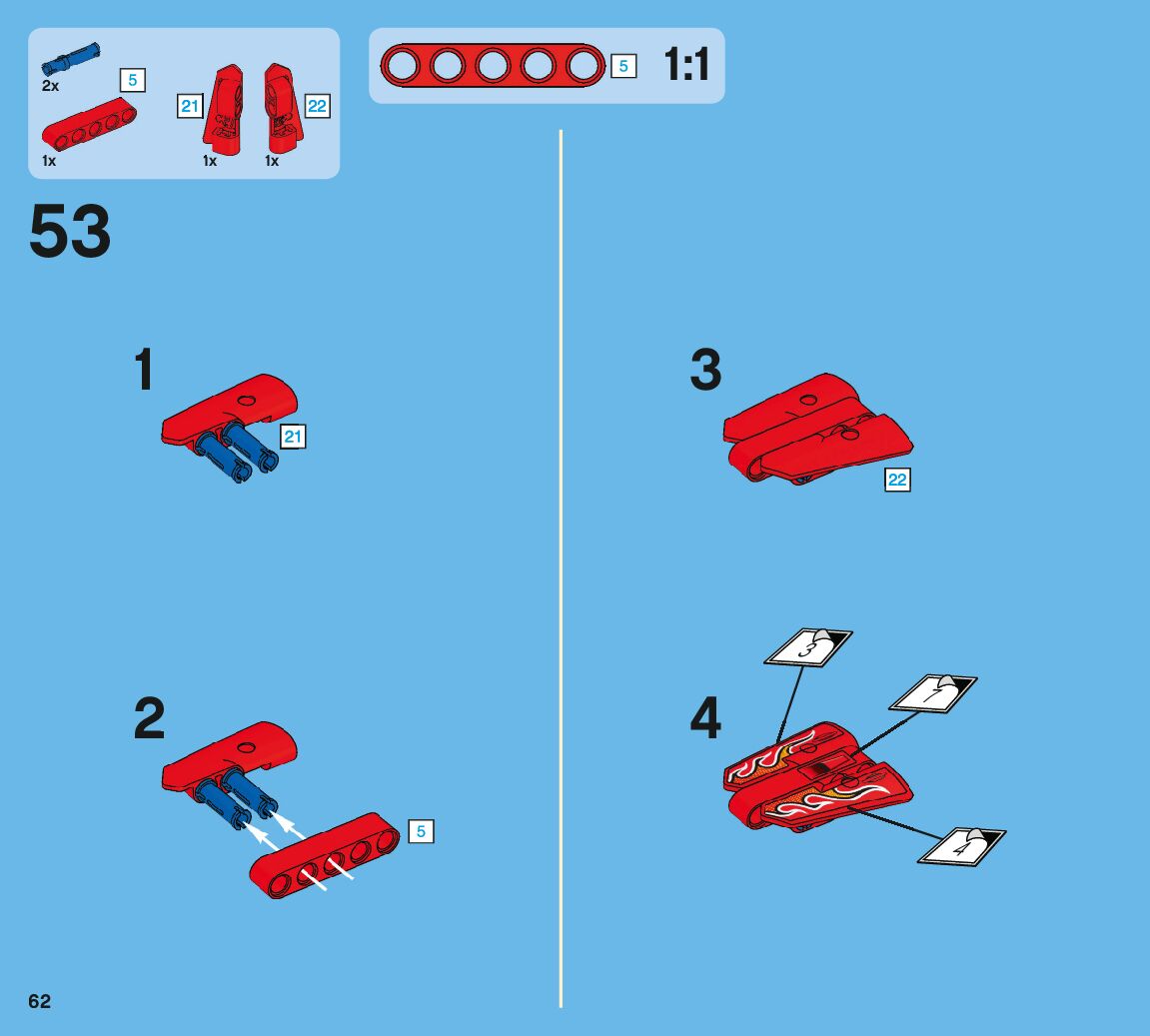 2x
5
1x
21
1x
22
1x

5
1:1

53

1
21

2
5

3
22

4
3
1
4

62