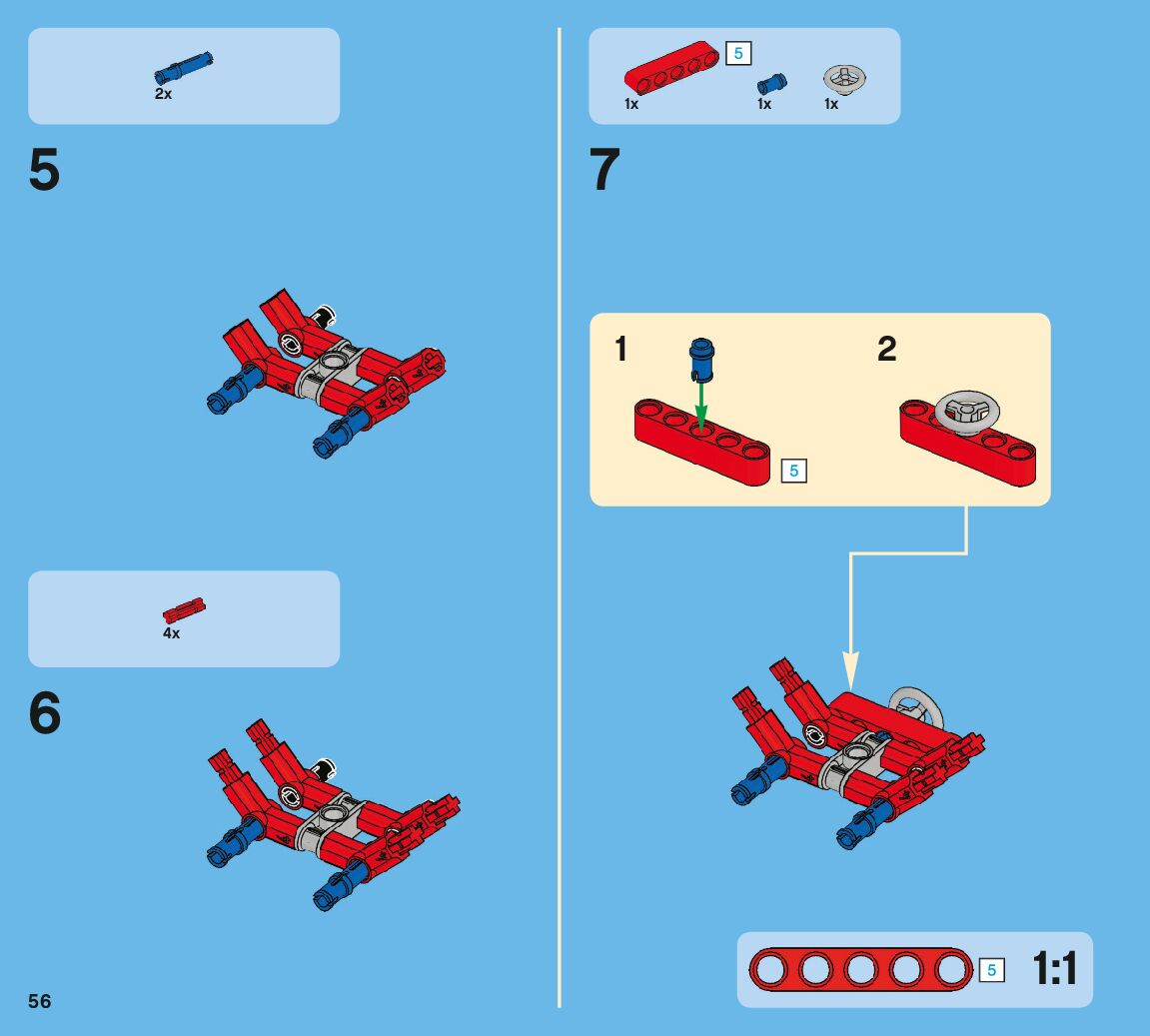 2x

5

4x

6

56

5

1x 1x 1x

7

1

5

2

5 1:1