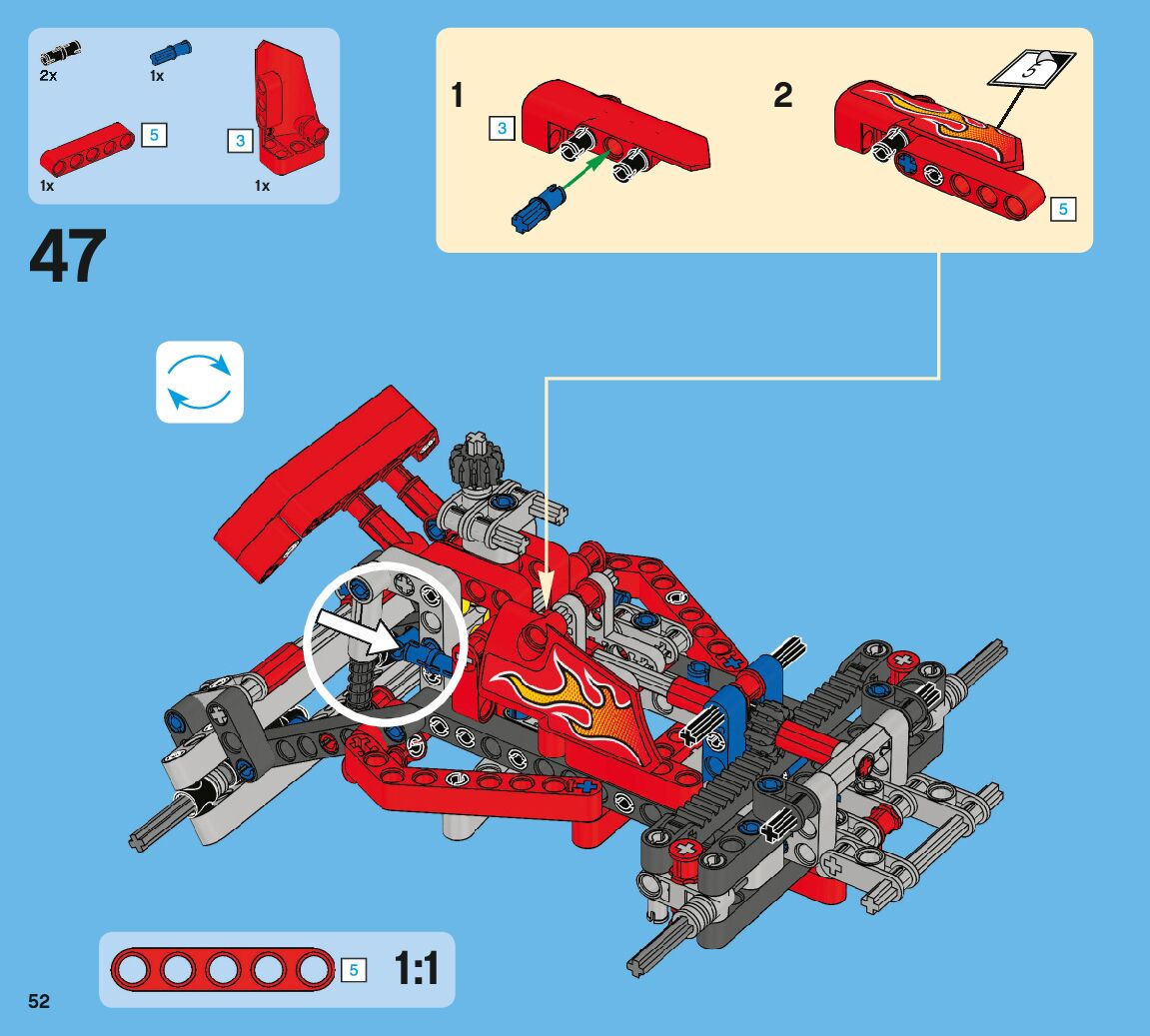 2x
1x
5
3
1x
1x

47

1
3

2
5
5

5
1:1

52