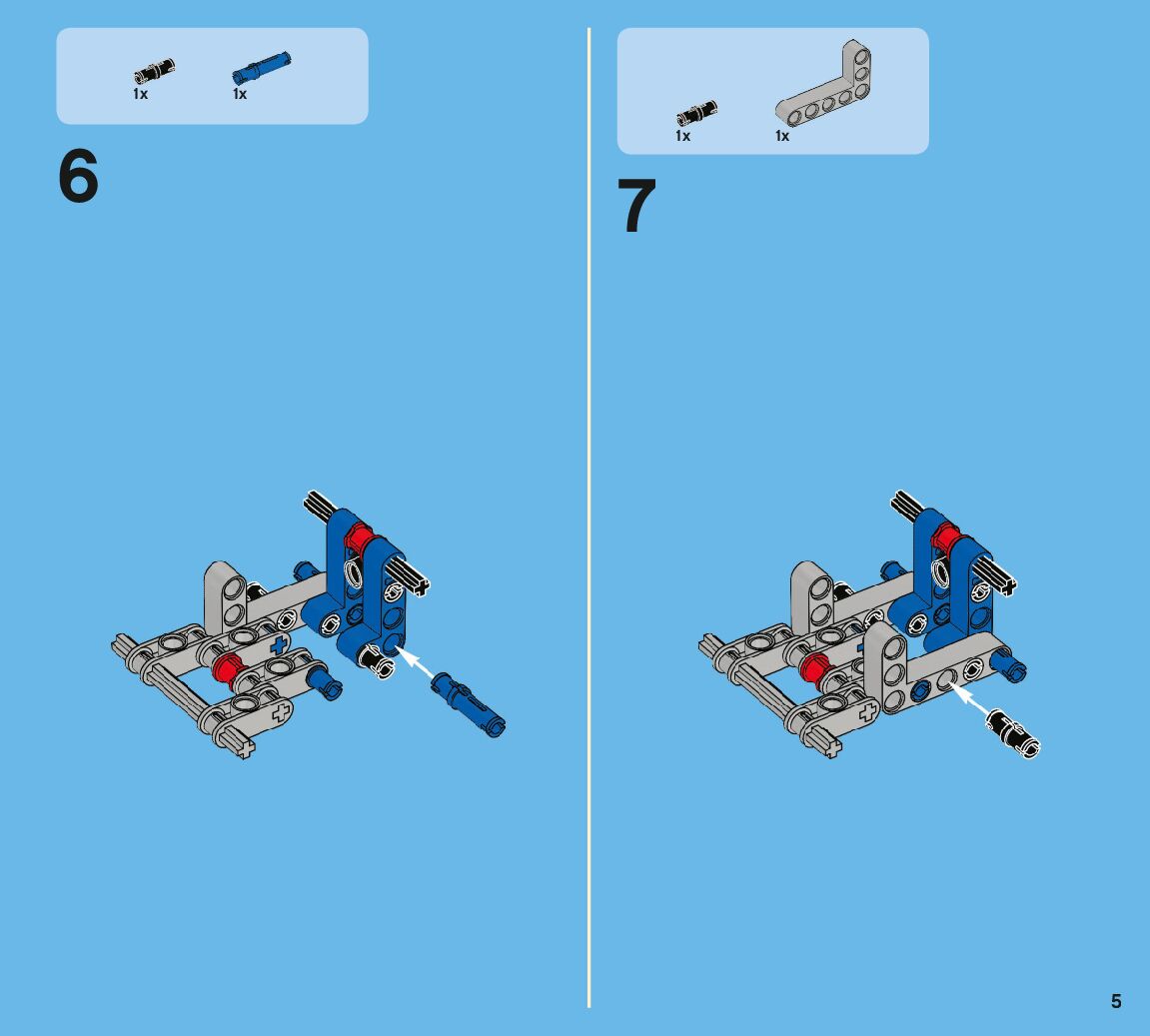 1x 1x

6

1x 1x

7

5