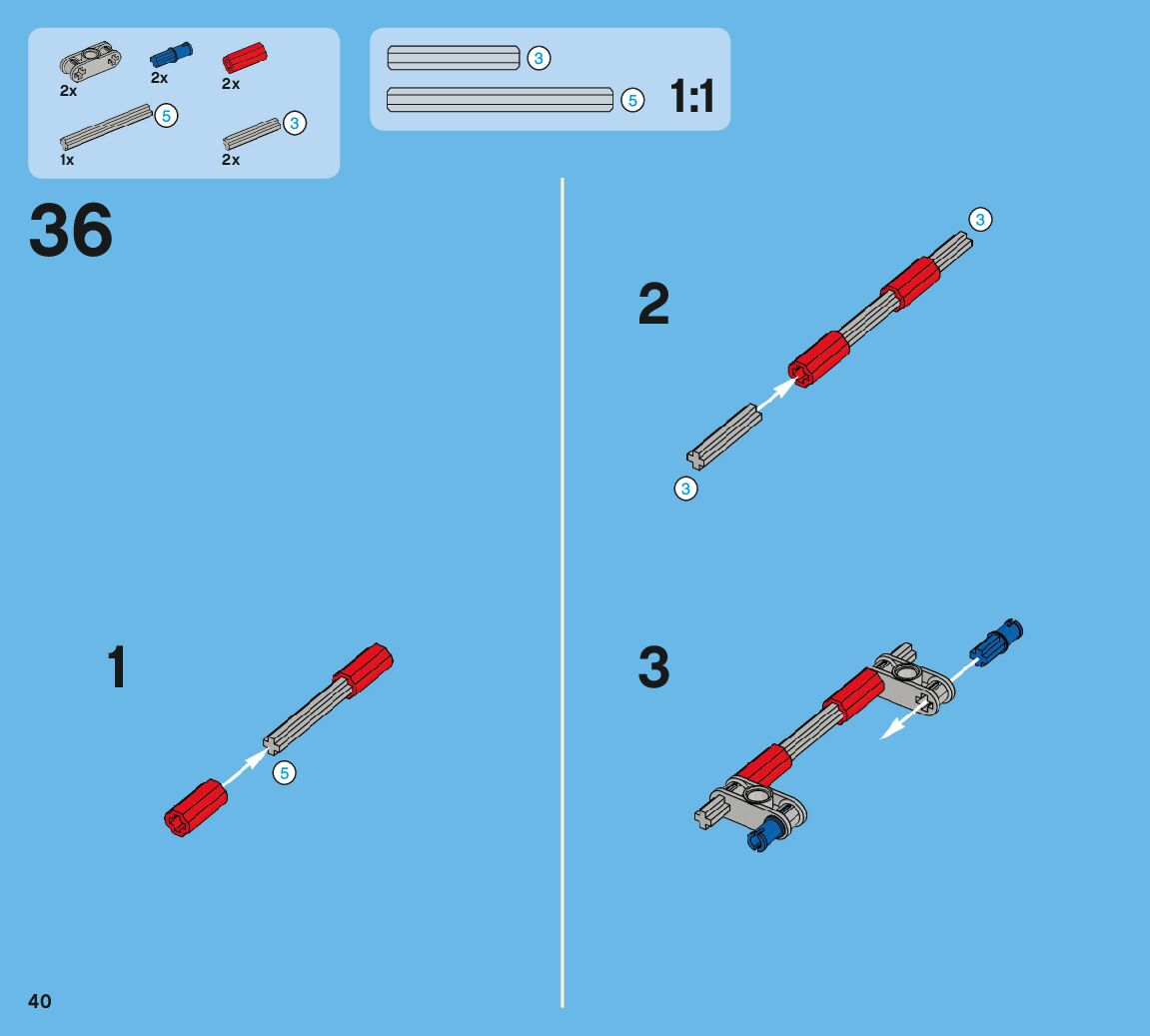 2x
2x
2x
5
1x
3
2x

3
5
1:1

36

1
5

2
3
3

3

40