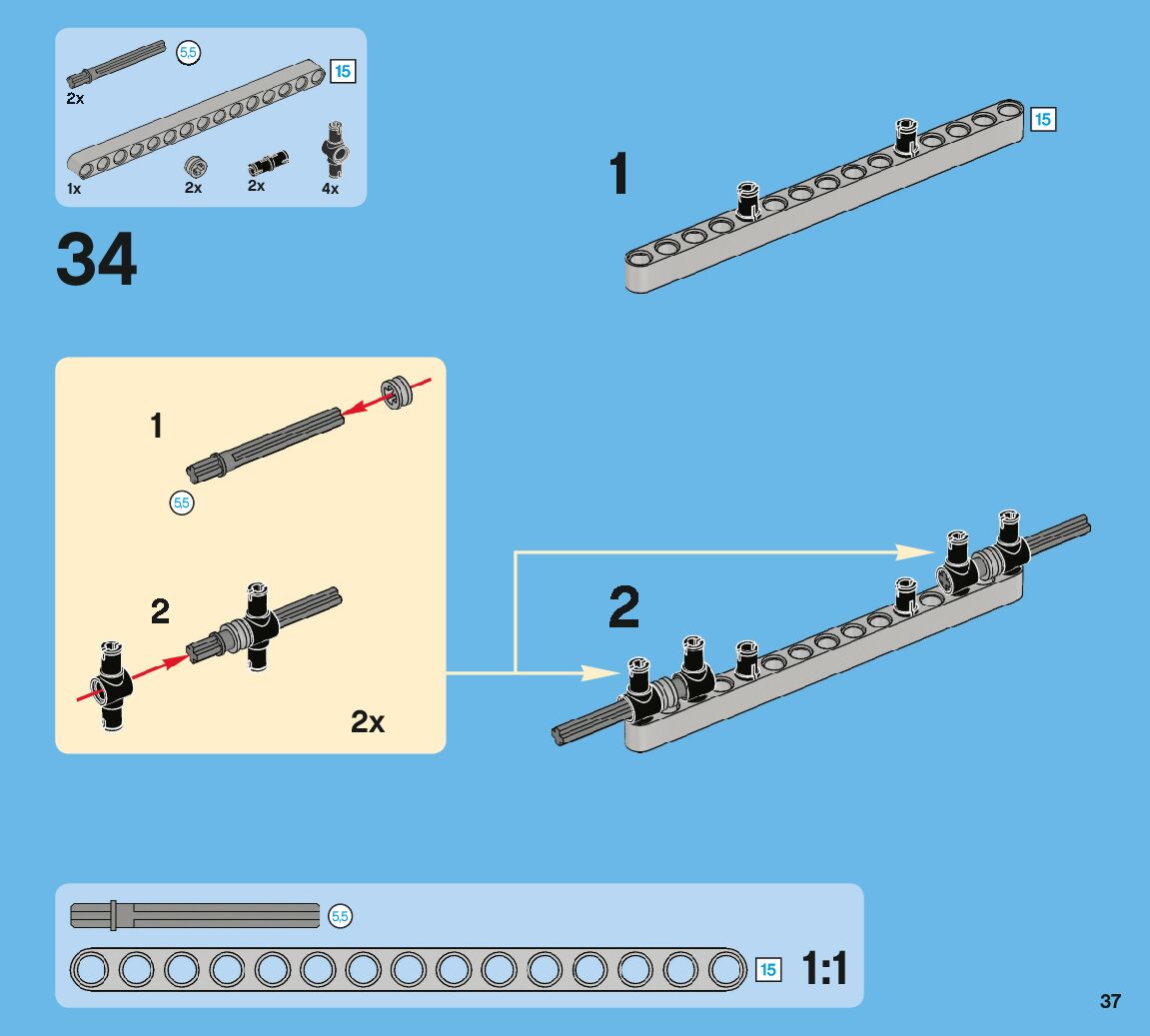 5.5
15
2x
1x
2x
2x
4x

34

1
15

1
5.5

2

2x

2

5.5
15
1:1

37