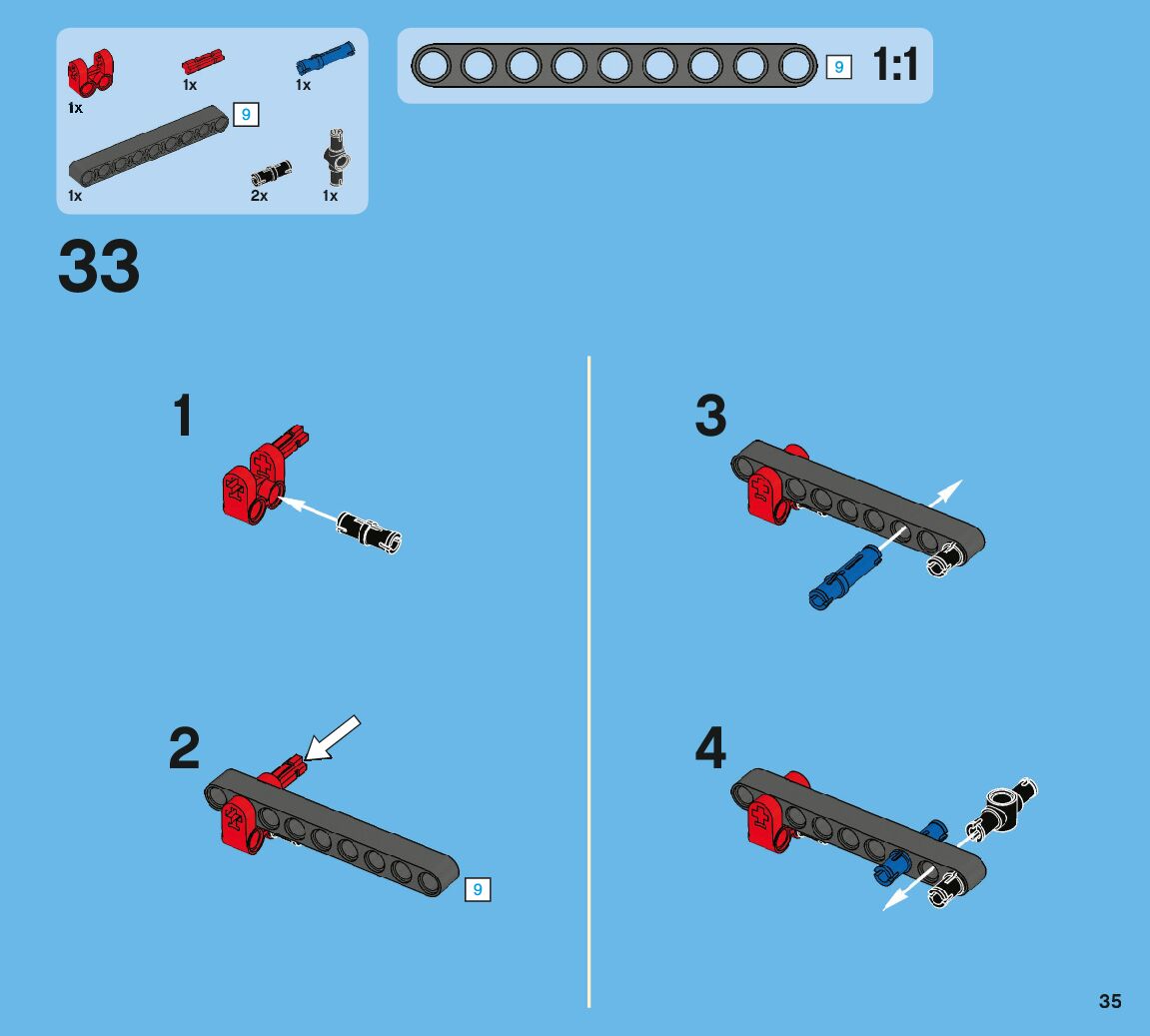 1x 1x 1x
9
1x 2x 1x

9 1:1

33

1

2

9

3

4

35