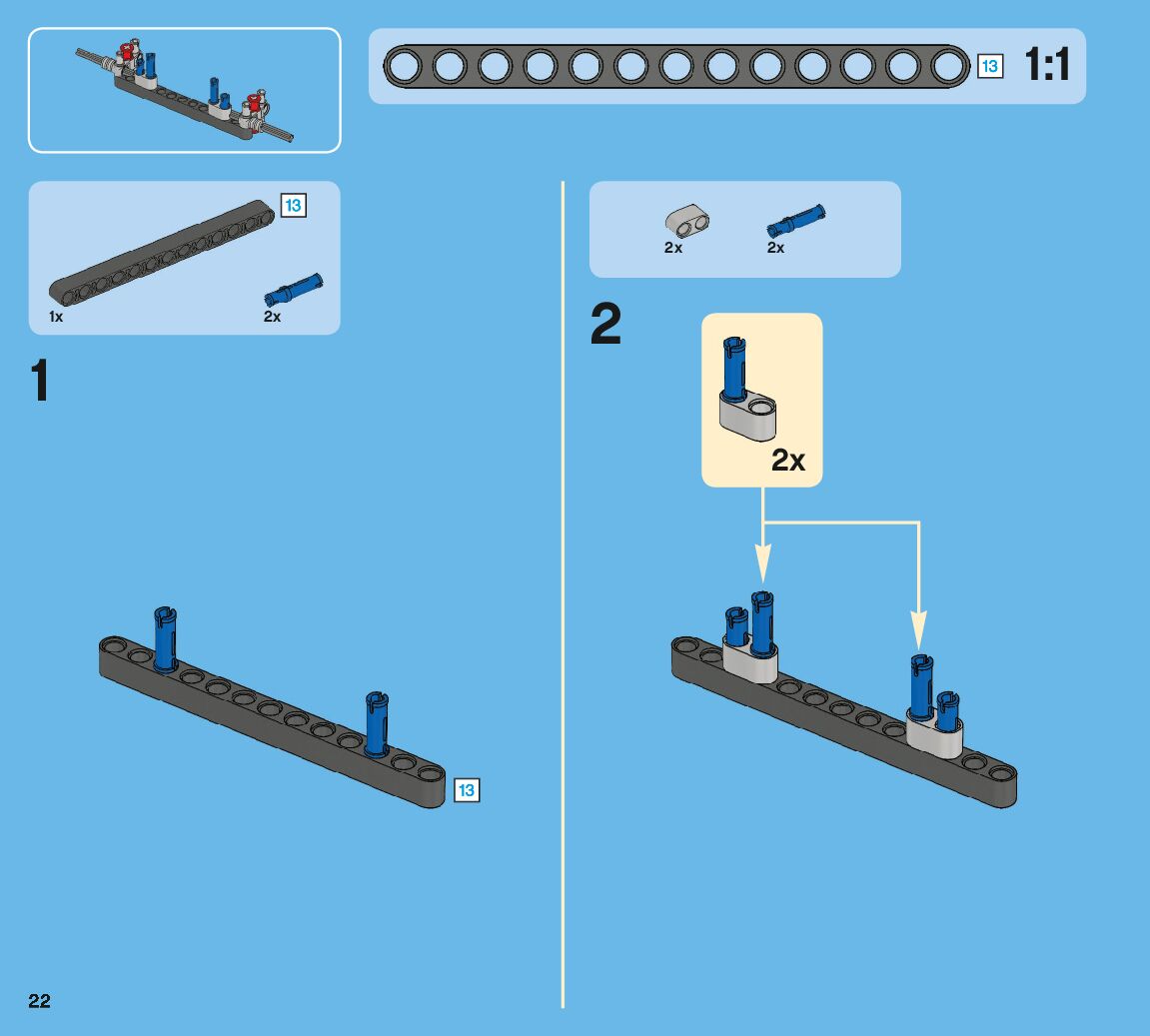 13 1:1

13

1x 2x

1

13

2x 2x

2

2x

22