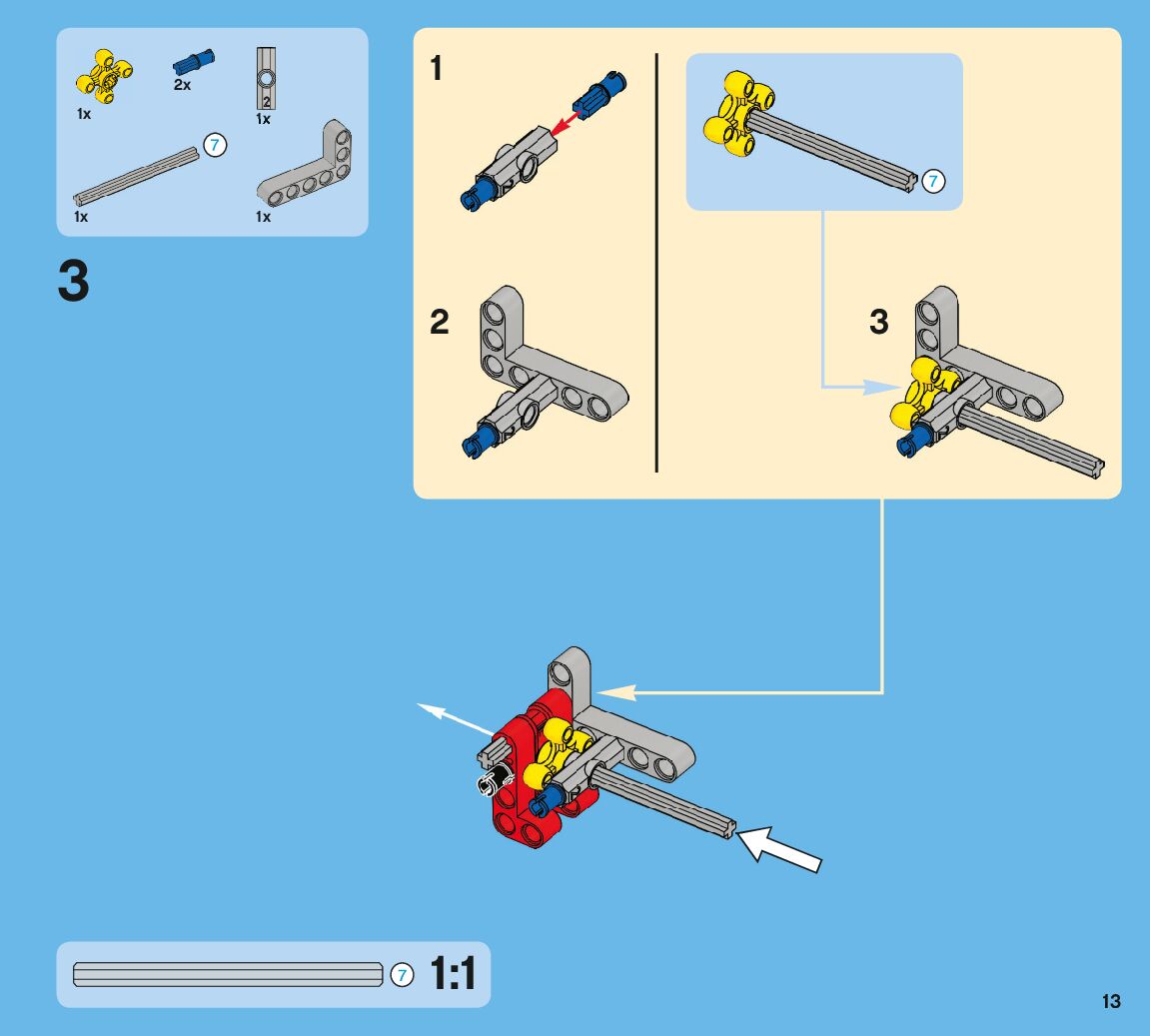 1x
2x
2
1x
7
1x
1x

3

1

2

7

3

7 1:1

13