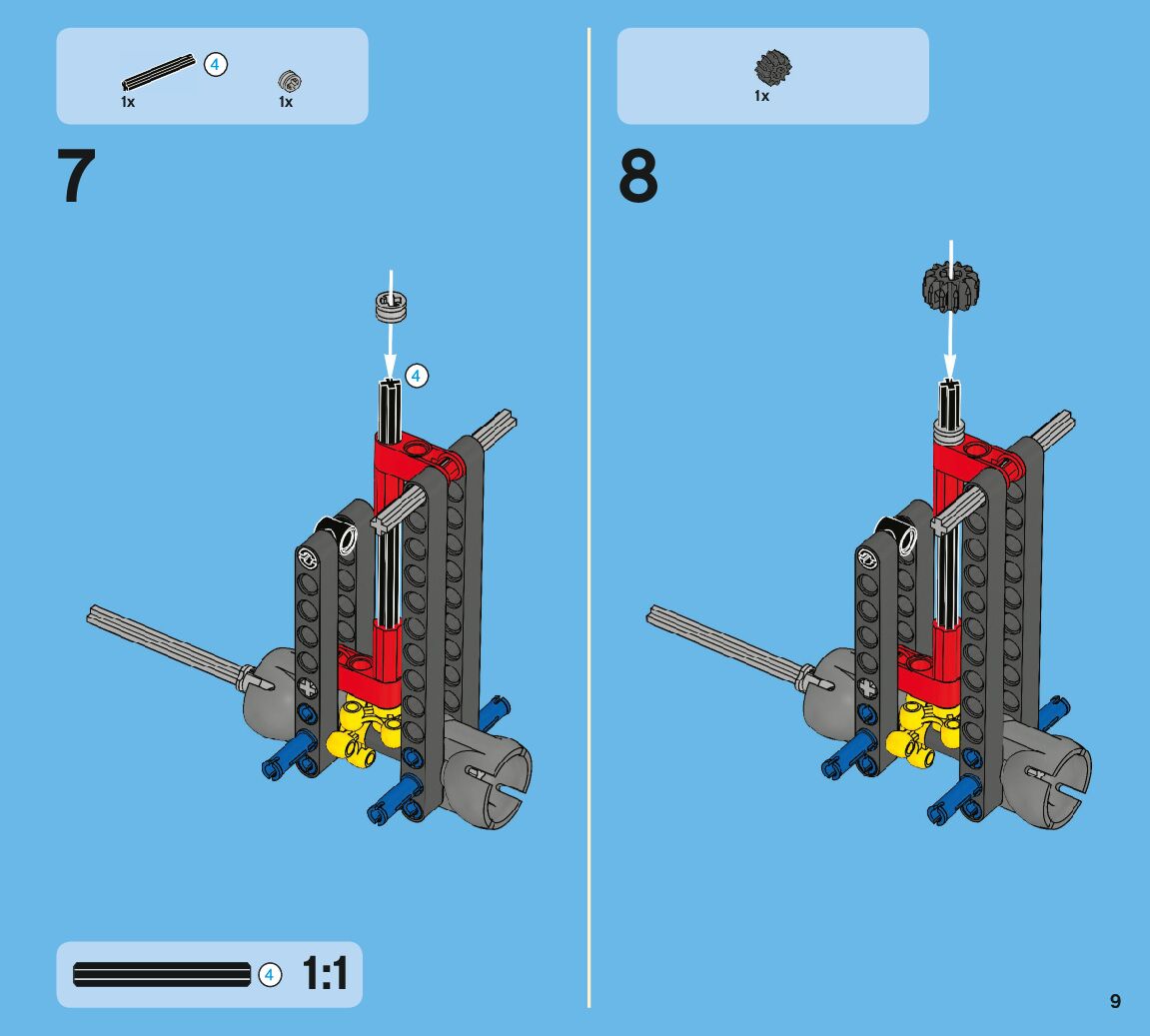 4
1x
1x

7

4

4 1:1

1x

8

9