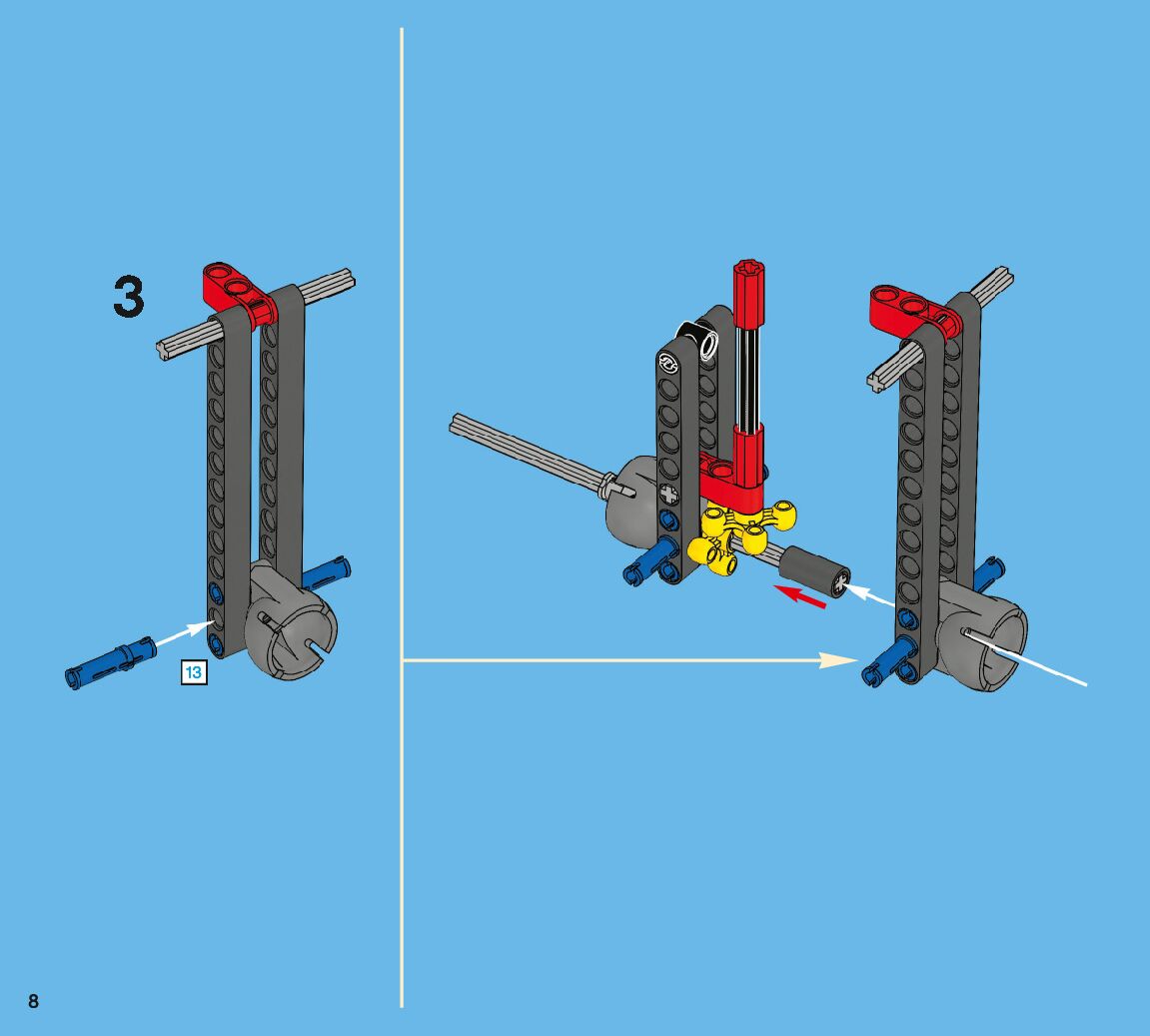 3

13

8