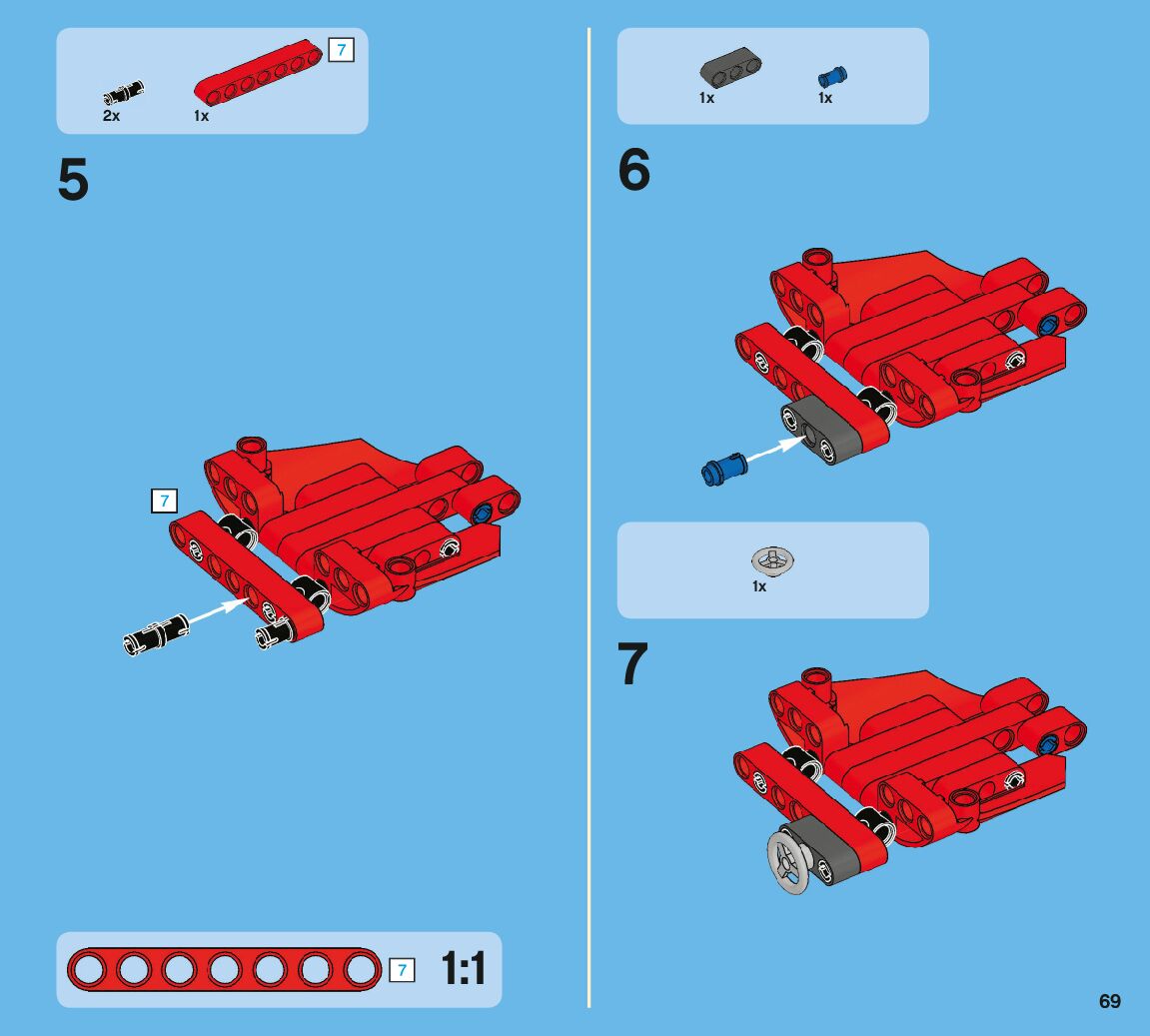 7
2x 1x

5

7

7 1:1

1x 1x

6

1x

7

69