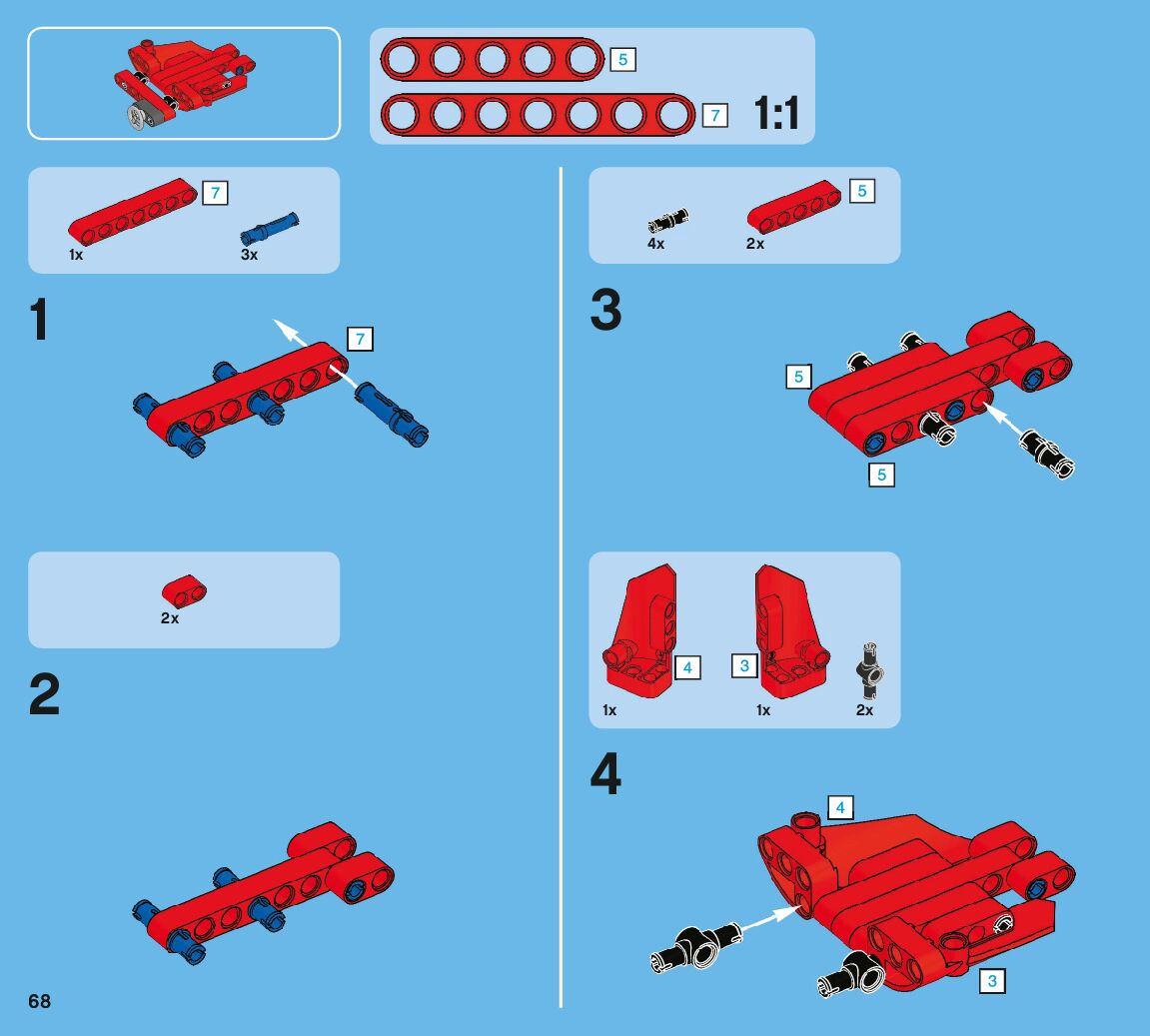 5
7
1:1

7
1x
3x

1
7

2x

2

5
4x
2x

3
5
5

4
3
1x
1x
2x

4
4
3

68