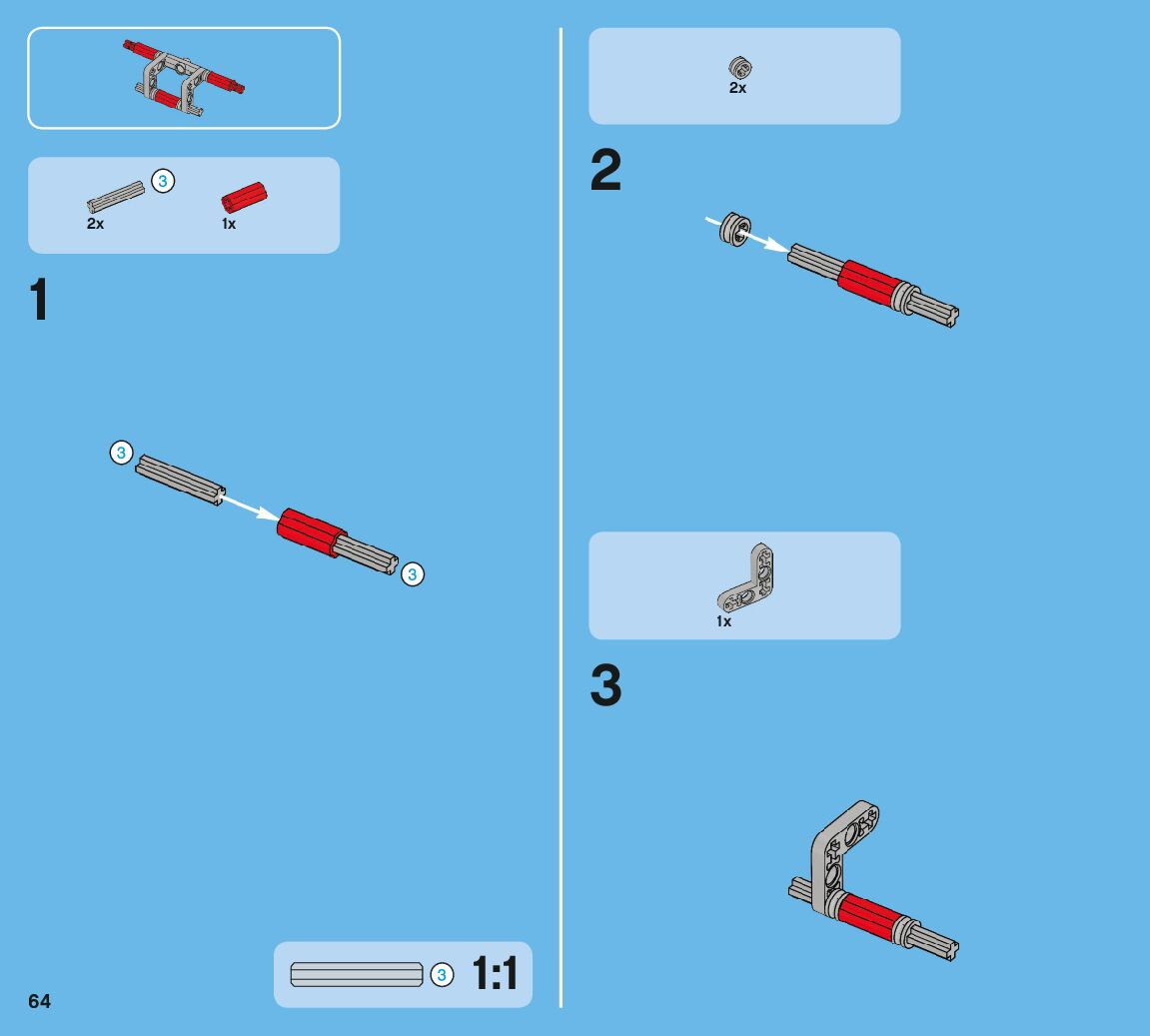 3
2x
1x

1

3
3

3
1:1

64

2x

2

1x

3