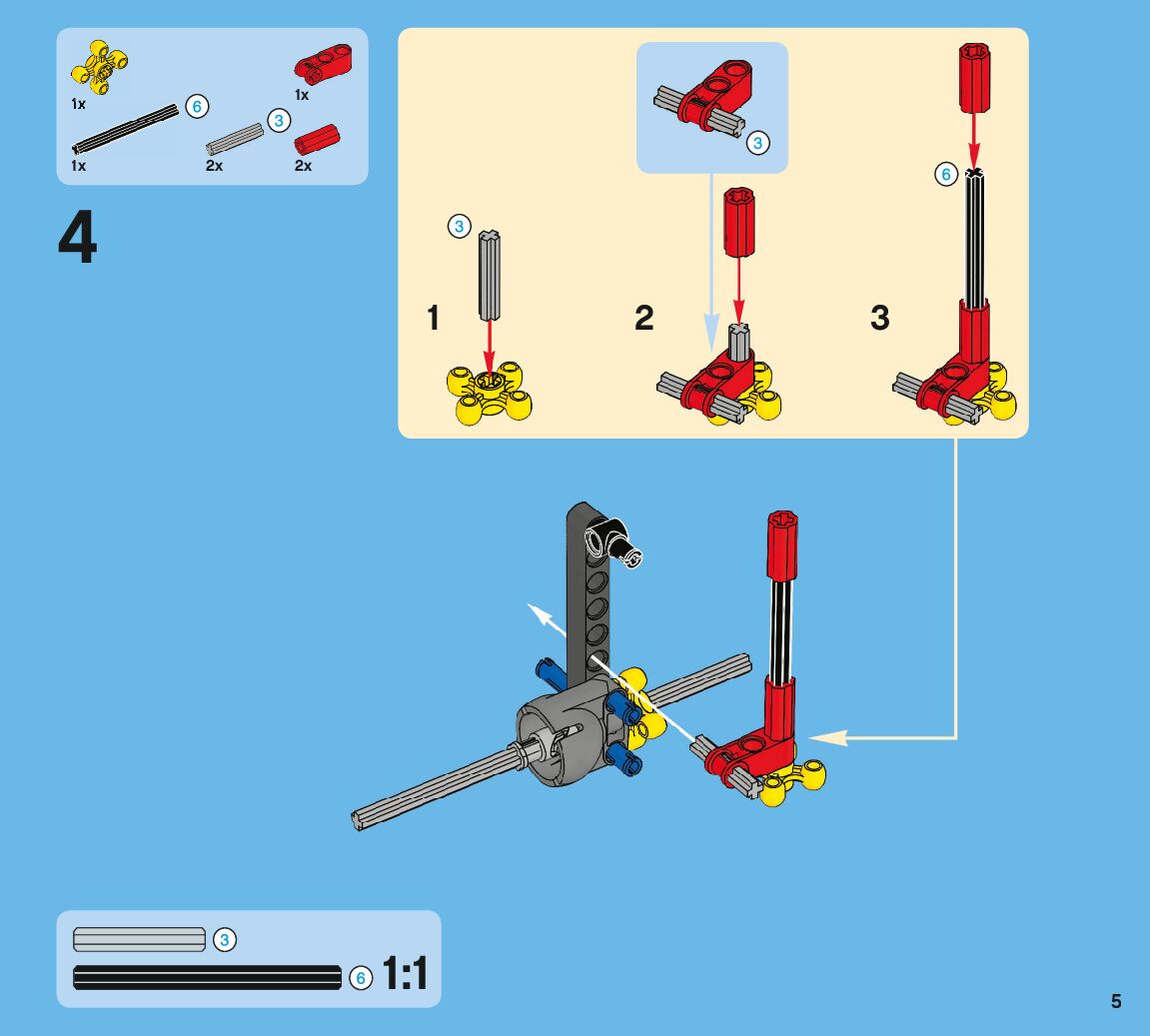 1x

1x

6

3

1x

2x

2x

4

3

1

3

2

6

3

3

6

1:1

5