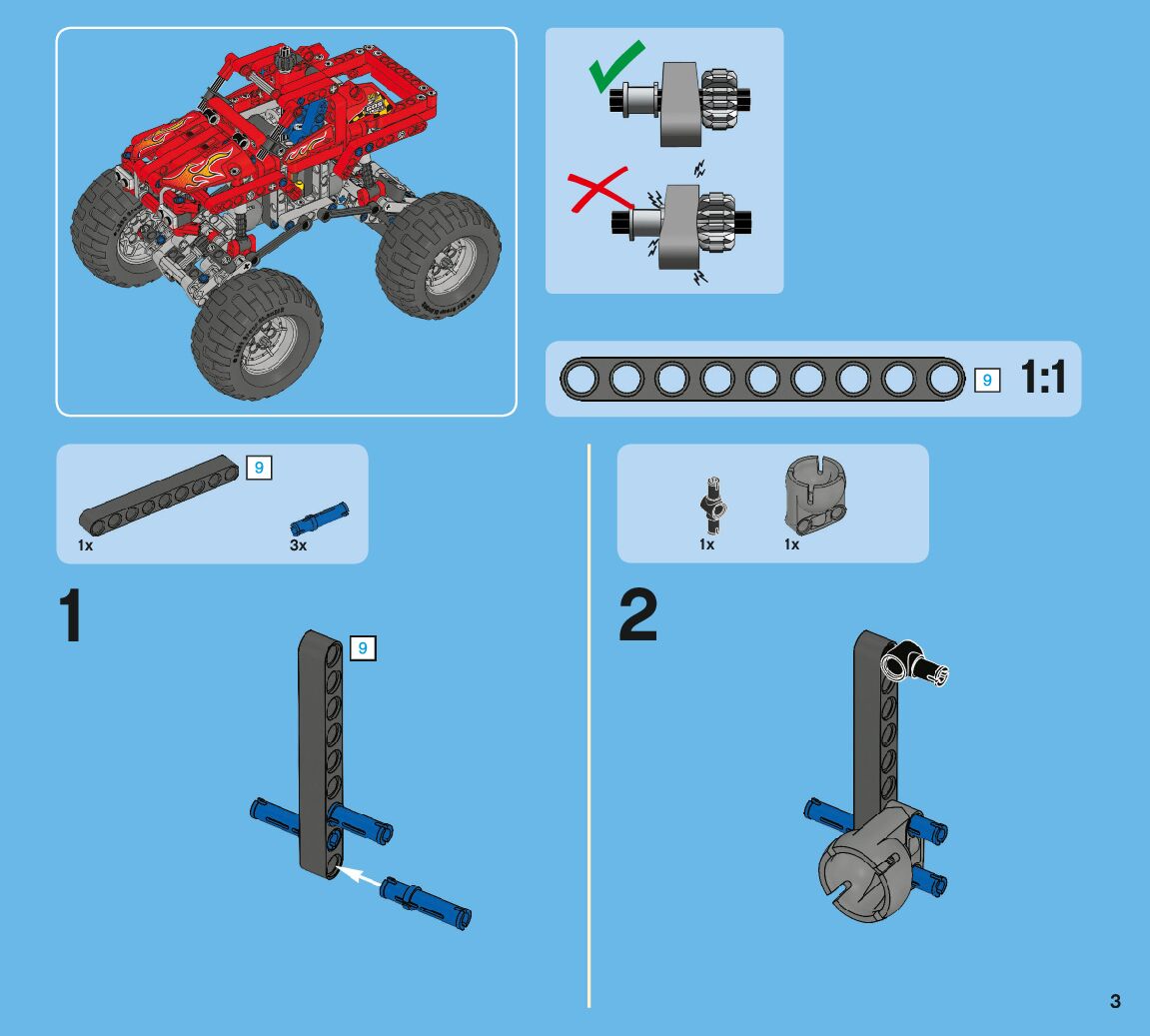 9 1:1

9
1x
3x

1x
1x

1
9

2

3