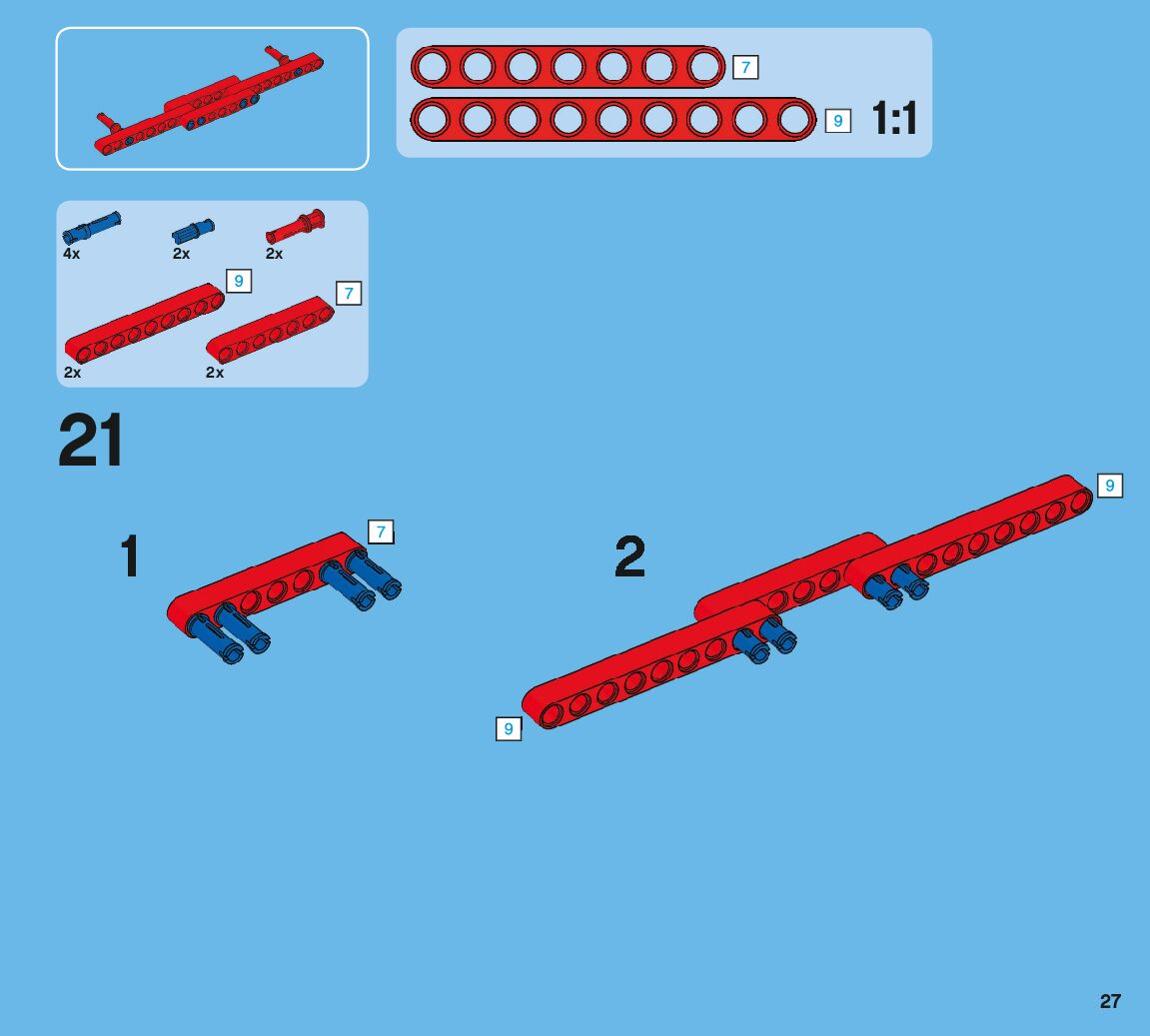 7

9

1:1

4x

2x

2x

9

7

2x

2x

21

1

7

2

9

9

27