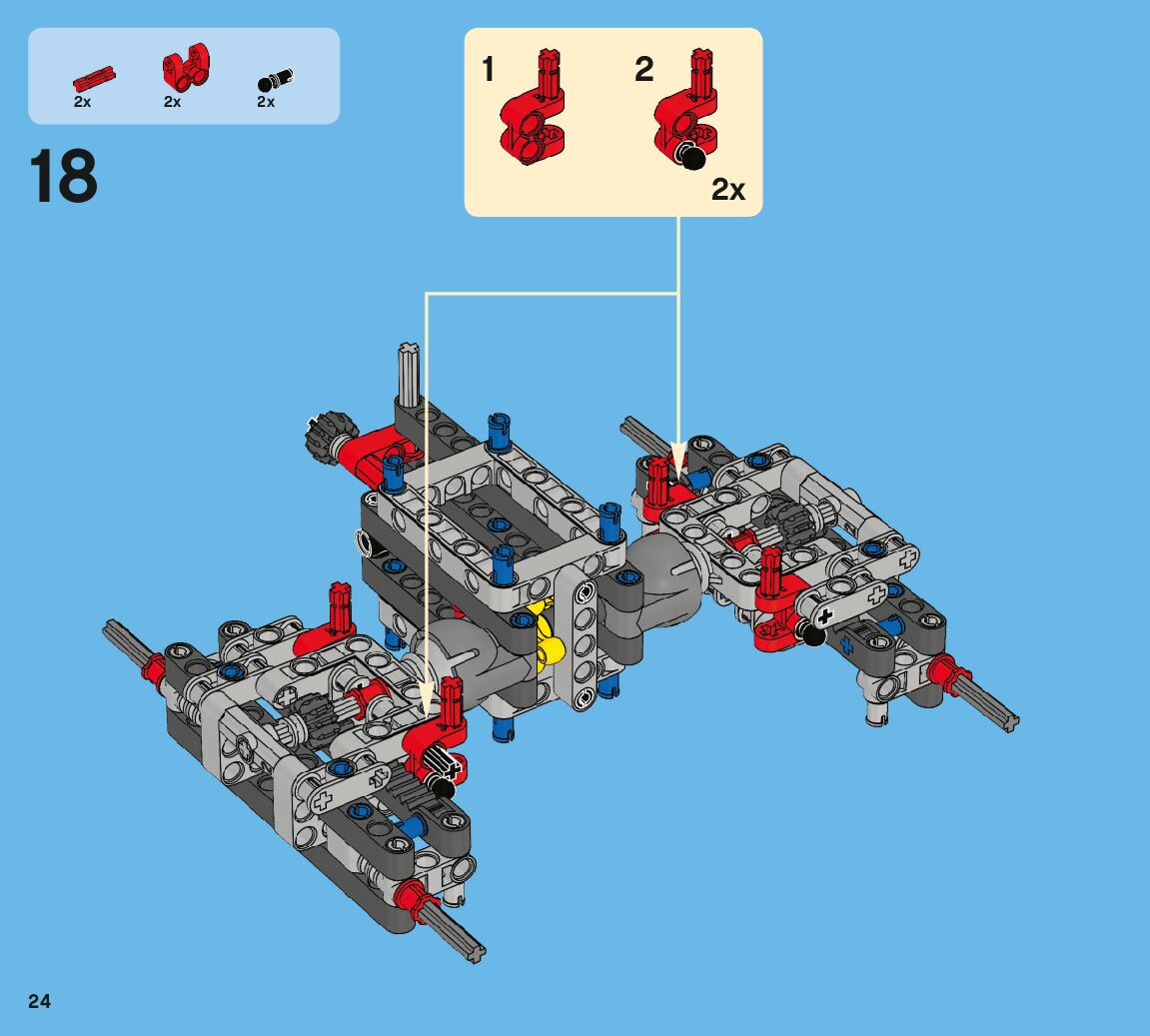 2x 2x 2x

18

1 2

2x

24