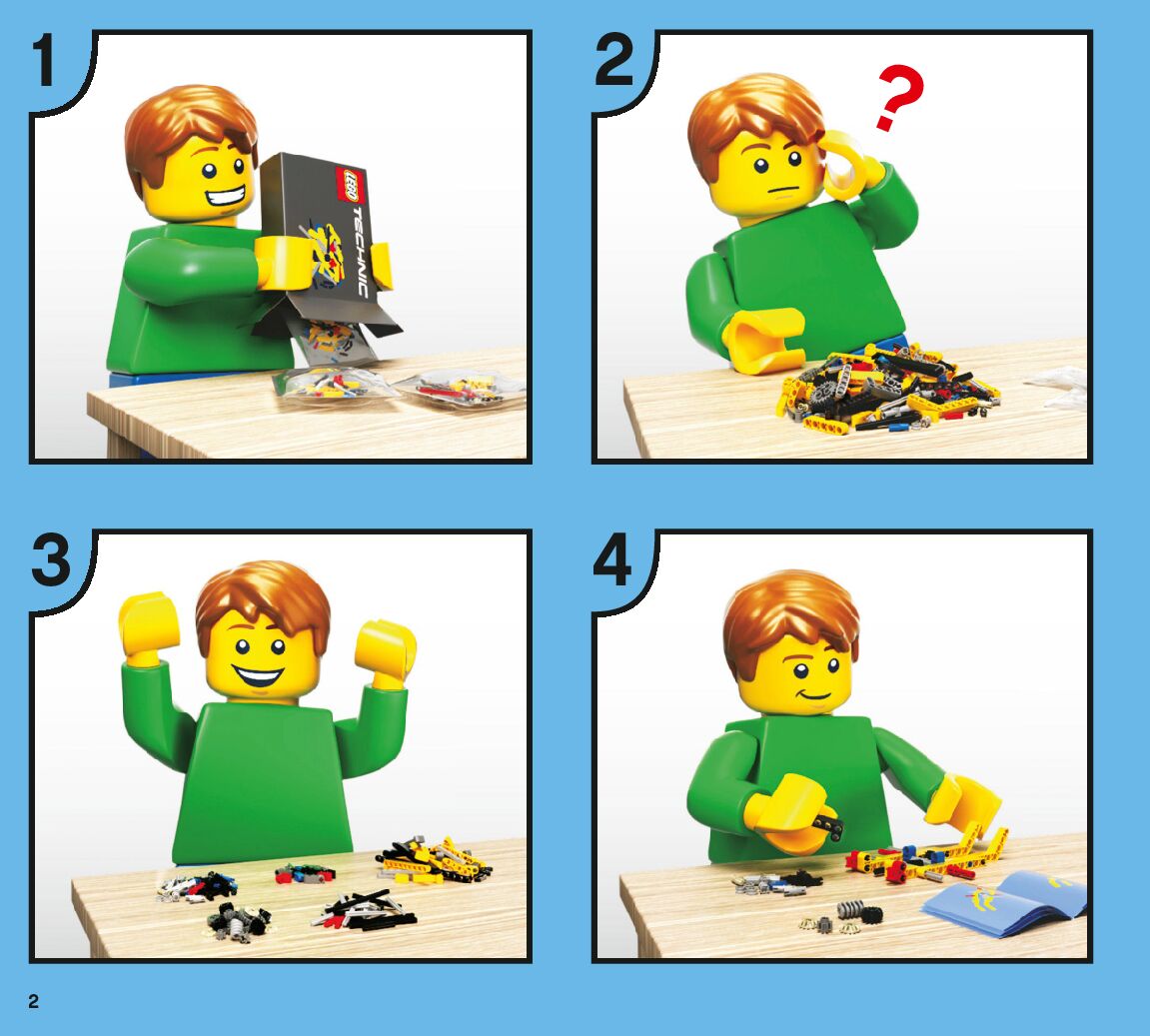 1

LEGO TECHNIC

2

?

3

4

2