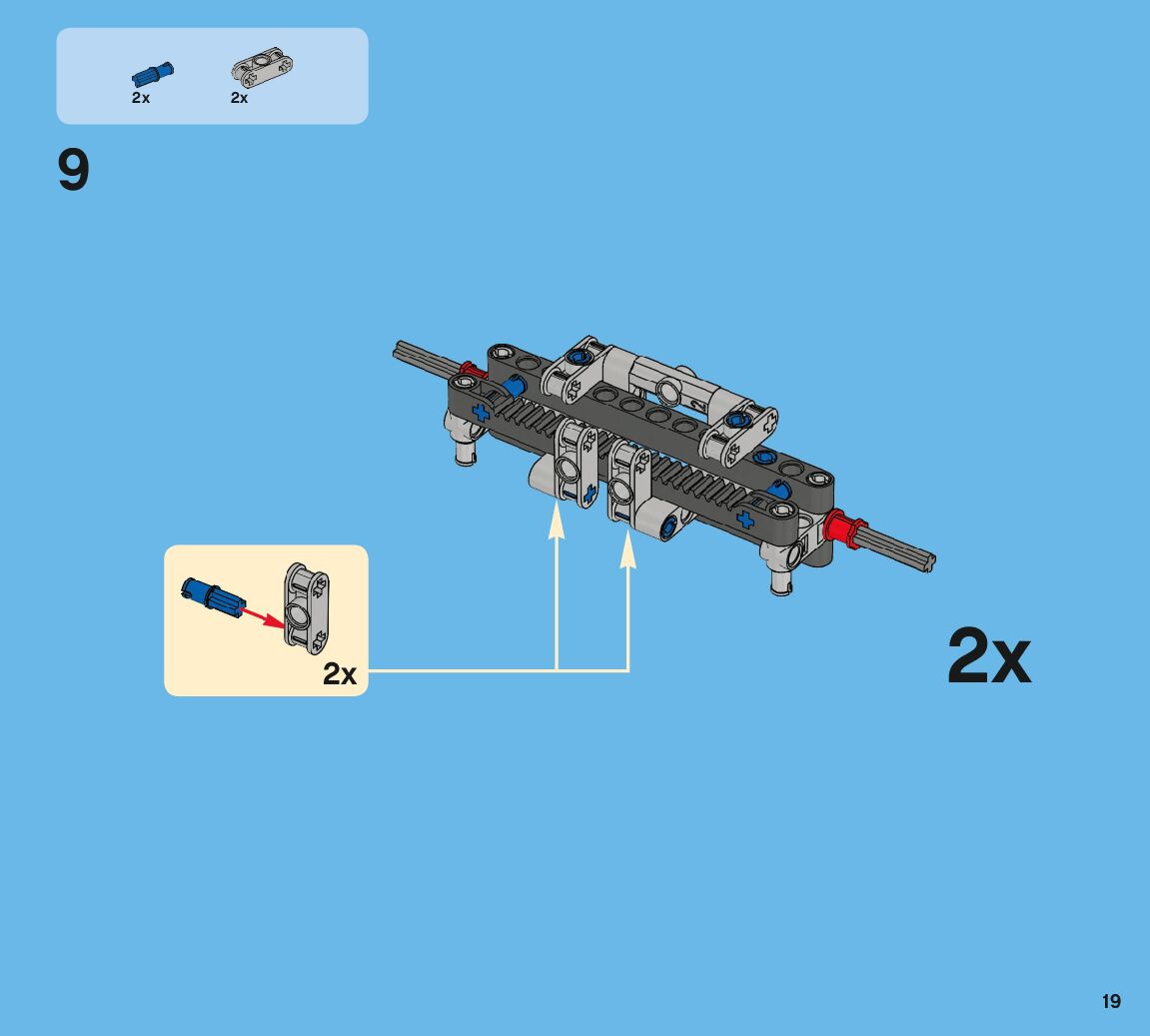 2x 2x

9

2x

2x

19