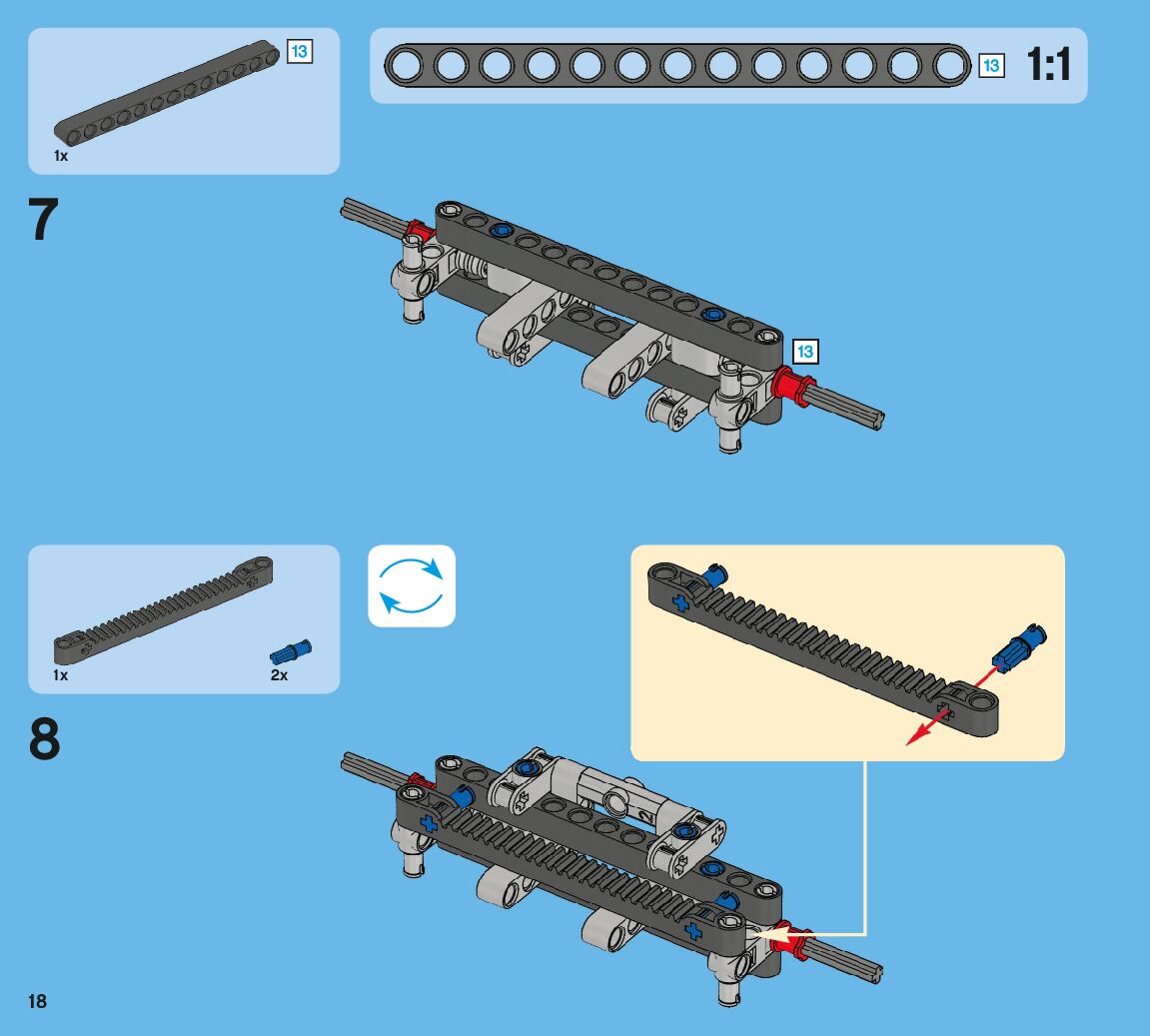 13
1x

13 1:1

7

13

1x
2x

8

18