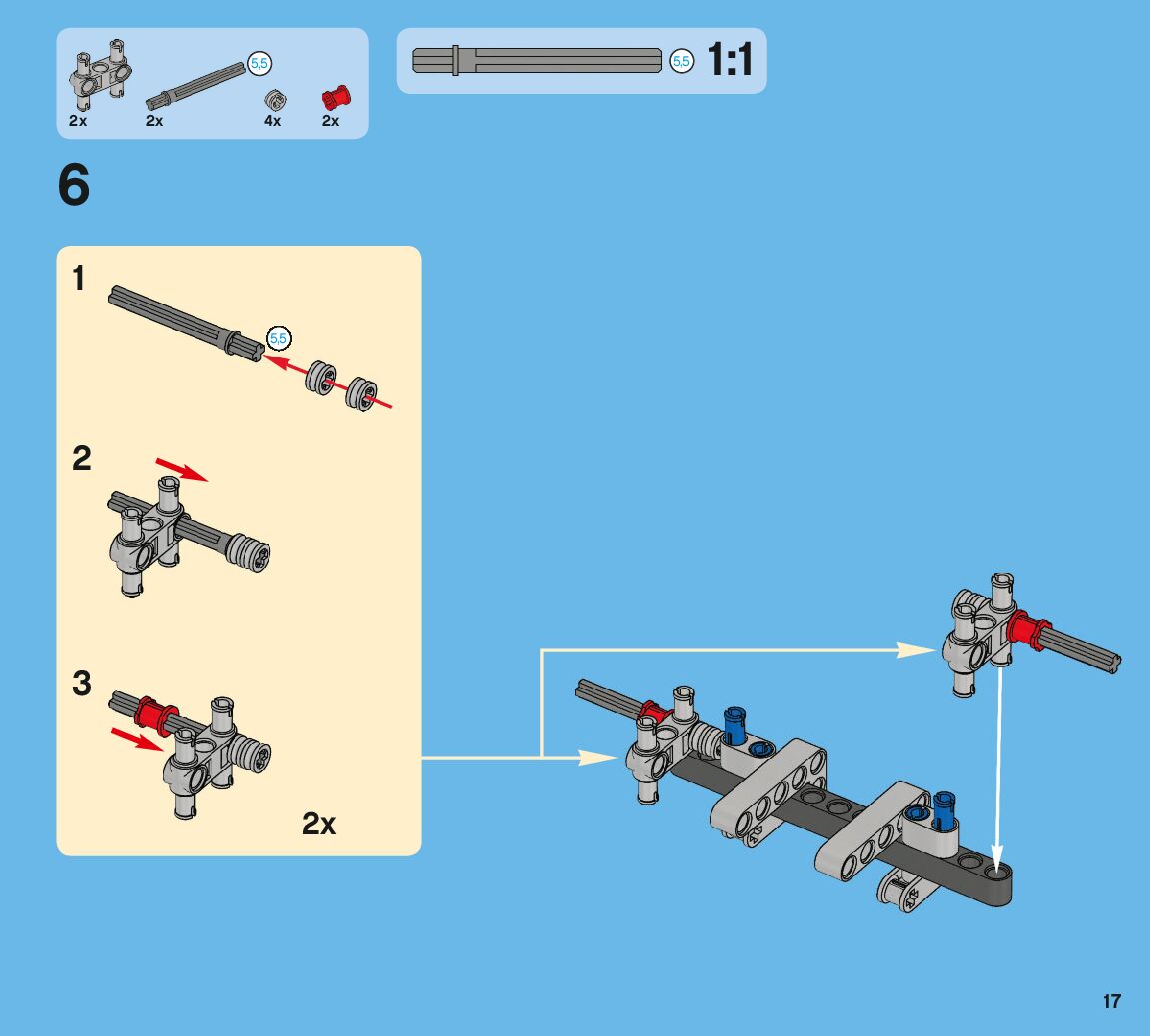 5,5
2x
2x
4x
2x

5,5
1:1

6

1
5,5

2

3

2x

17