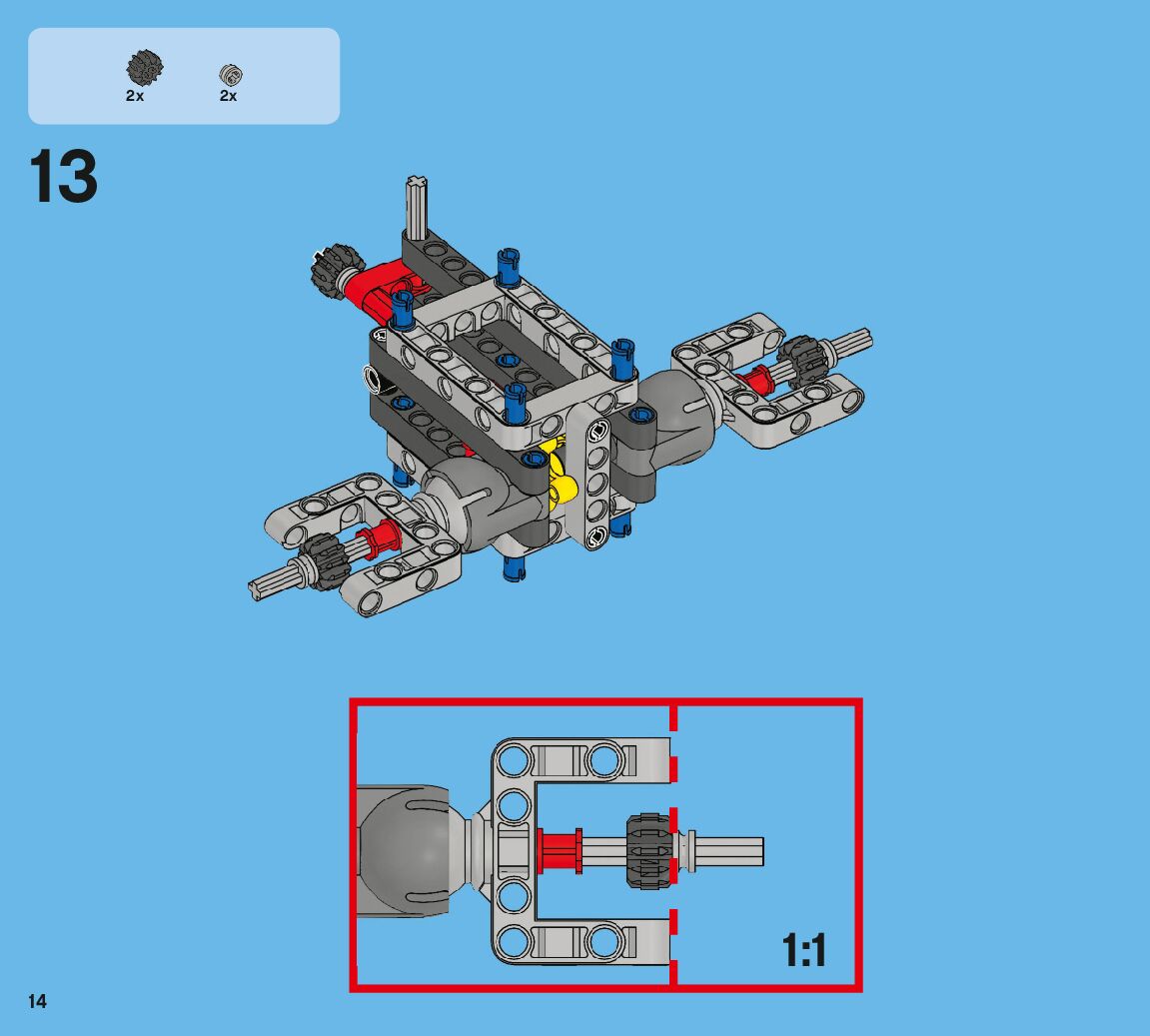 2x 2x

13

1:1

14