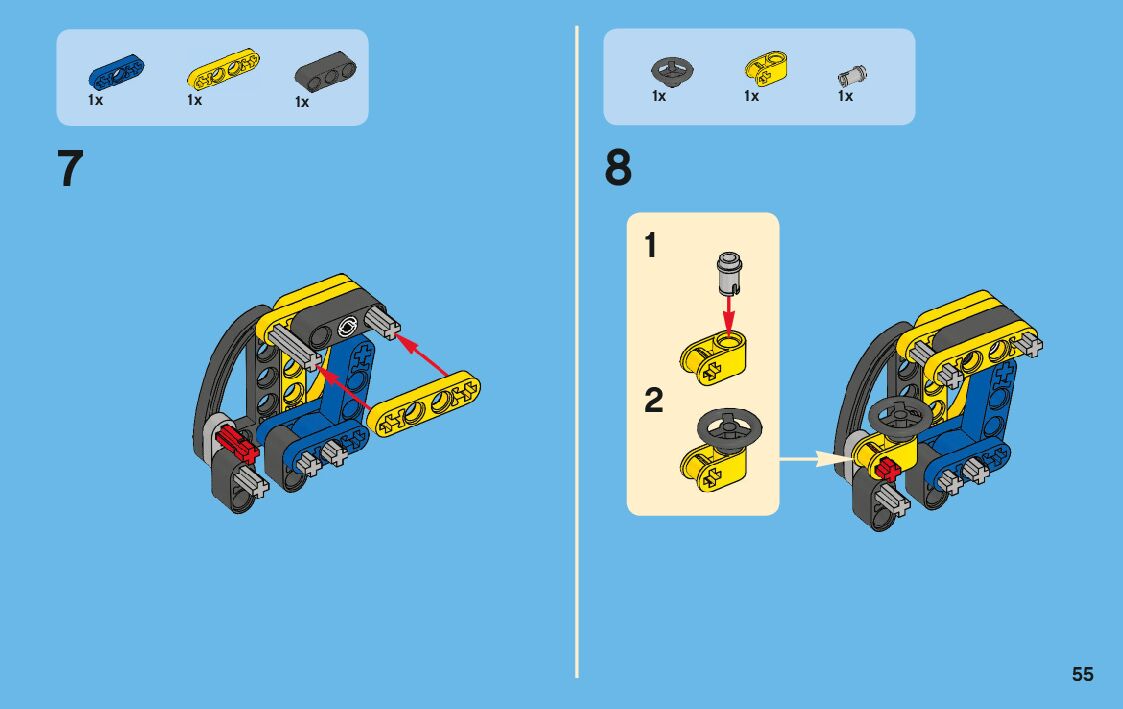 1x 1x 1x

7

1x 1x 1x

8

1

2

55