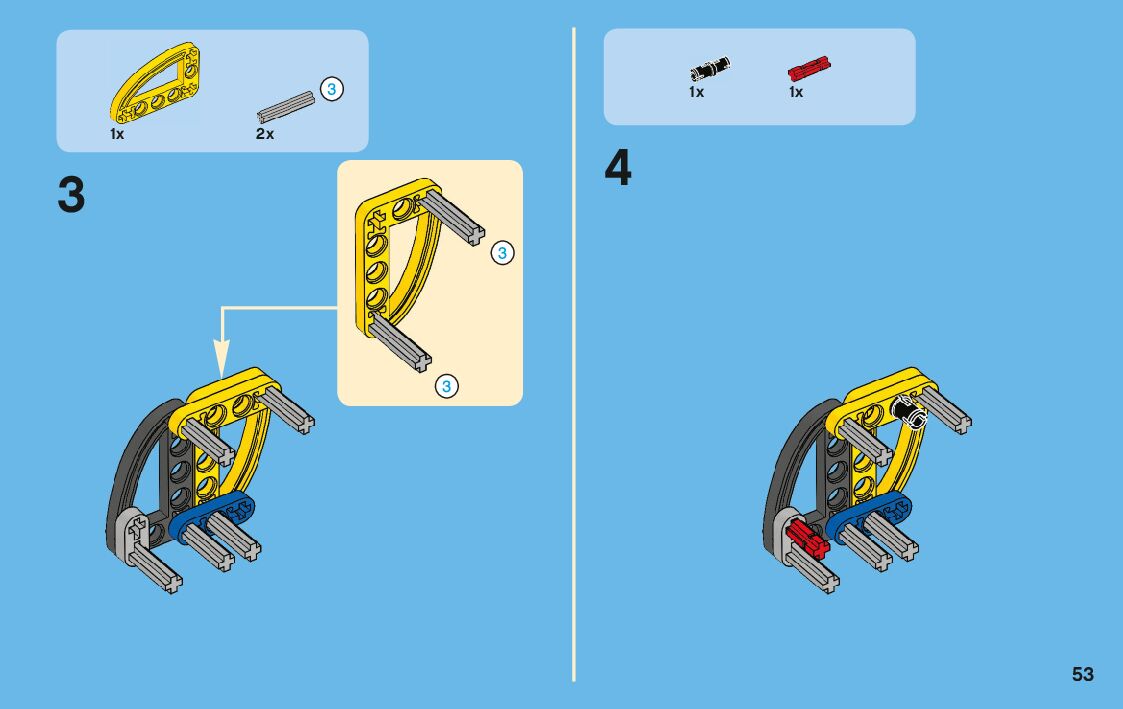 1x

3

2x

3

3

3

1x

1x

4

53