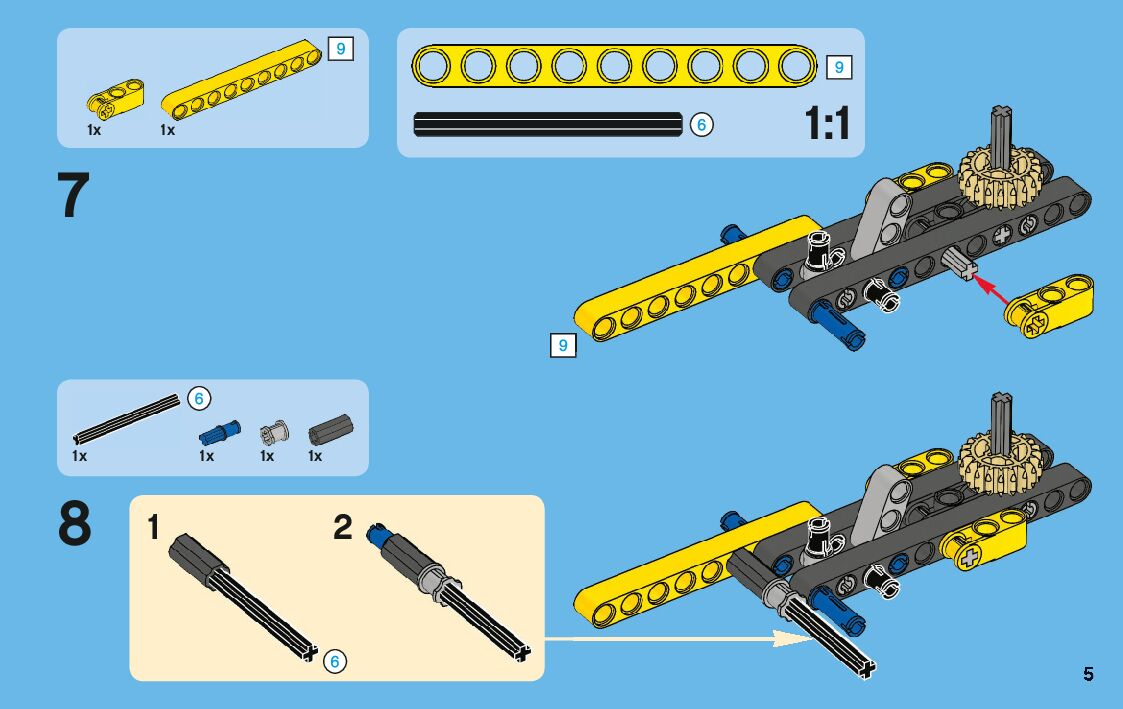 9

1x 1x

9

6

1:1

7

9

6

1x 1x 1x 1x

8

1

2

6

5