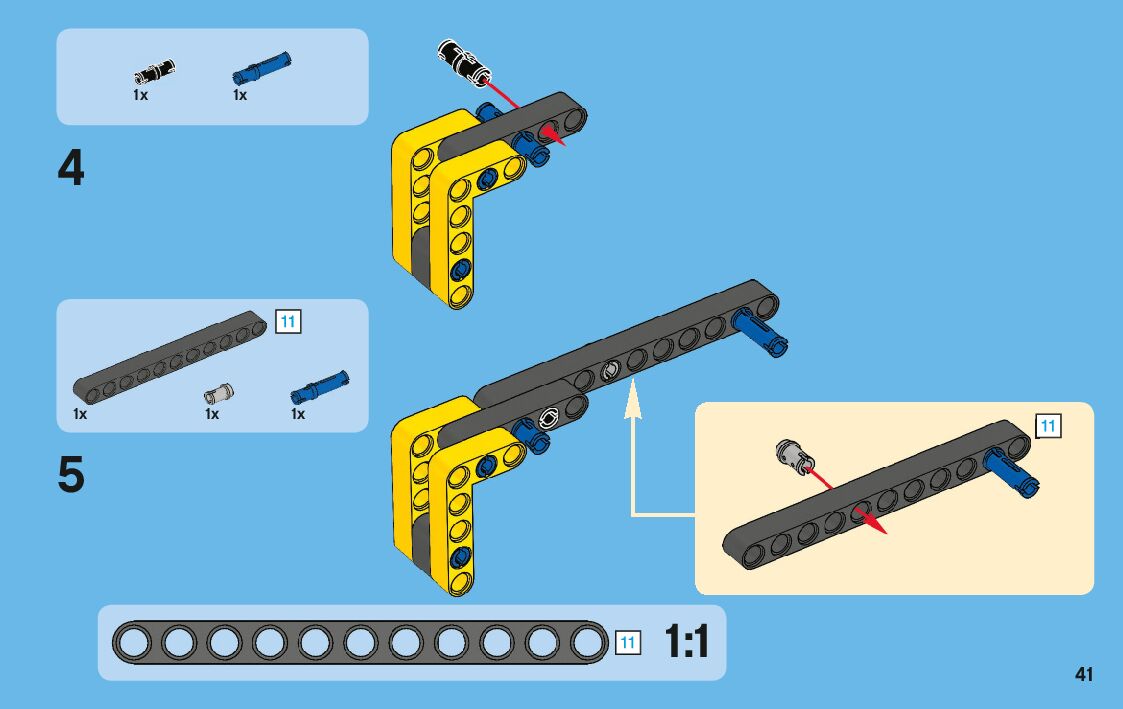 1x 1x

4

11

1x 1x 1x

5

11

11 1:1

41