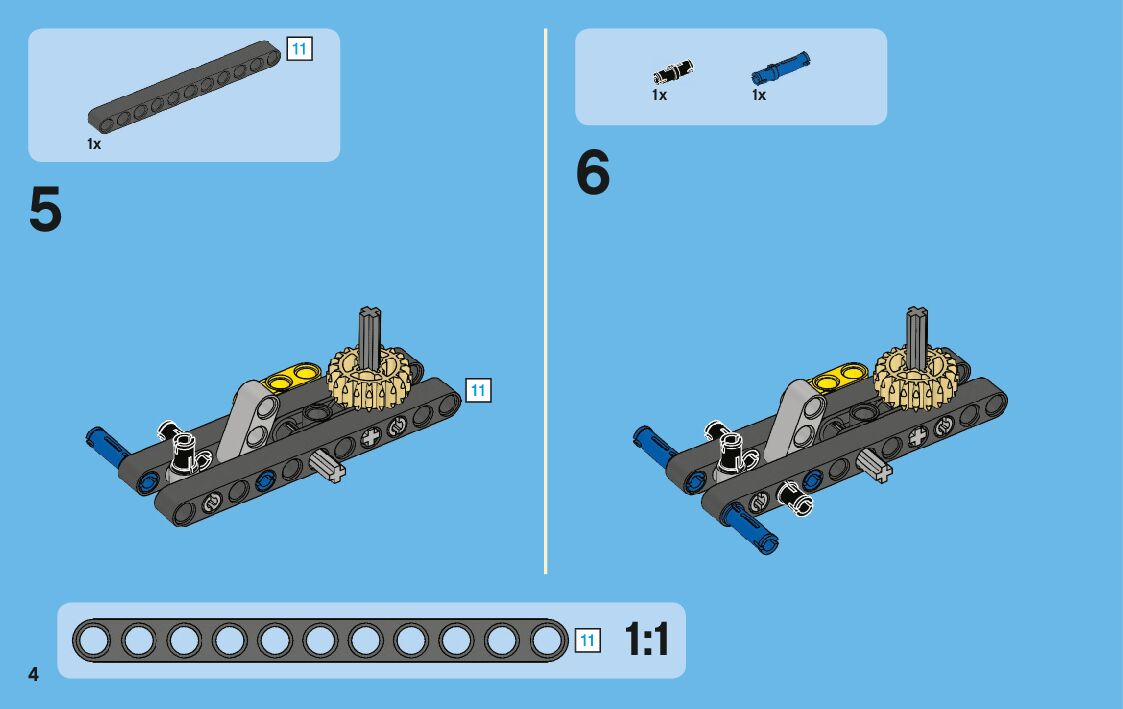 11
1x
5
11
1x
1x
6
11
1:1
4