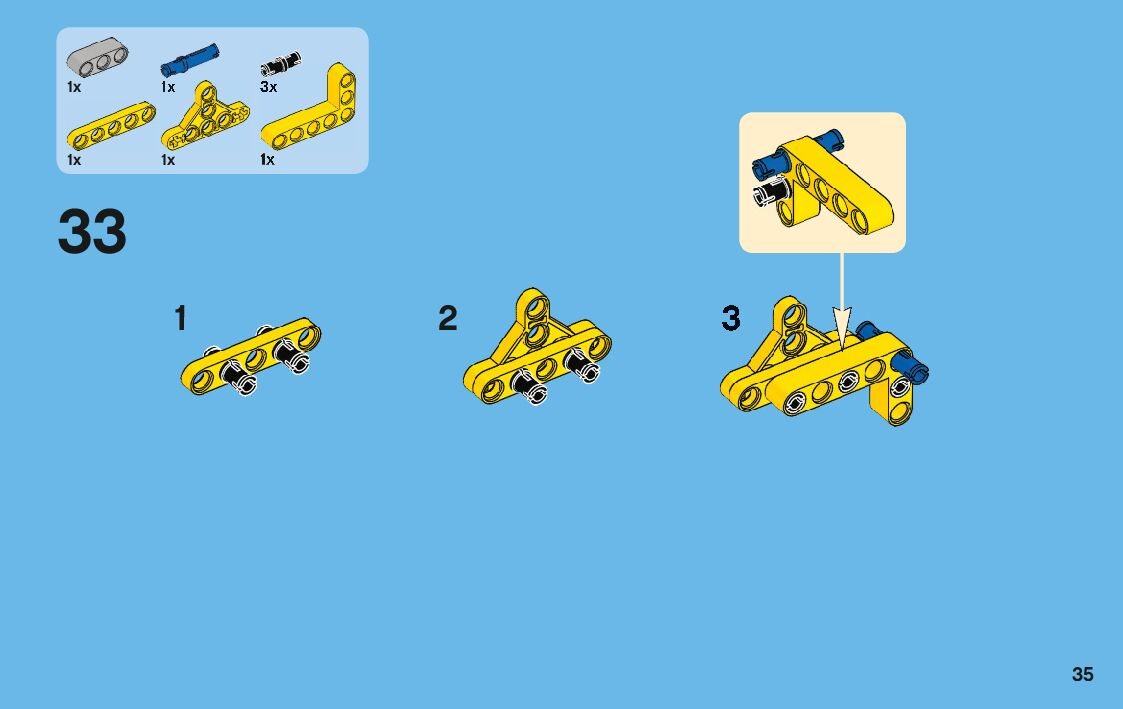 1x 1x 3x
1x 1x 1x

33

1

2

3

35