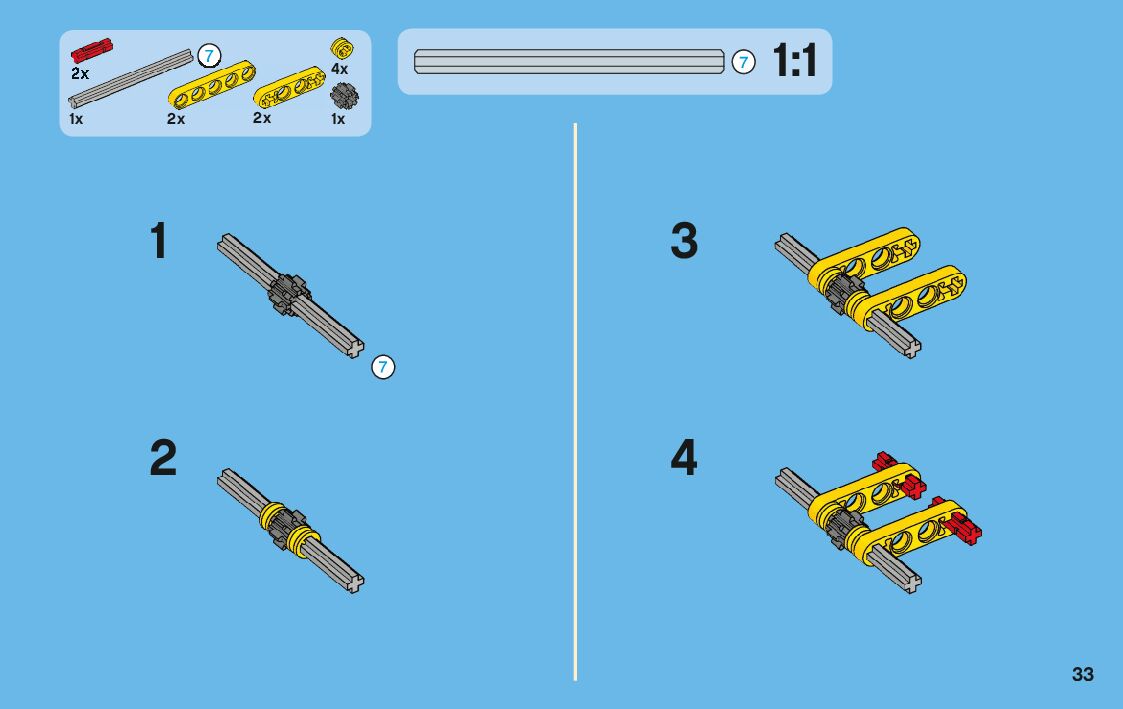 2x
7
4x
1x
2x
2x
1x

7 1:1

1

7

2

3

4

33