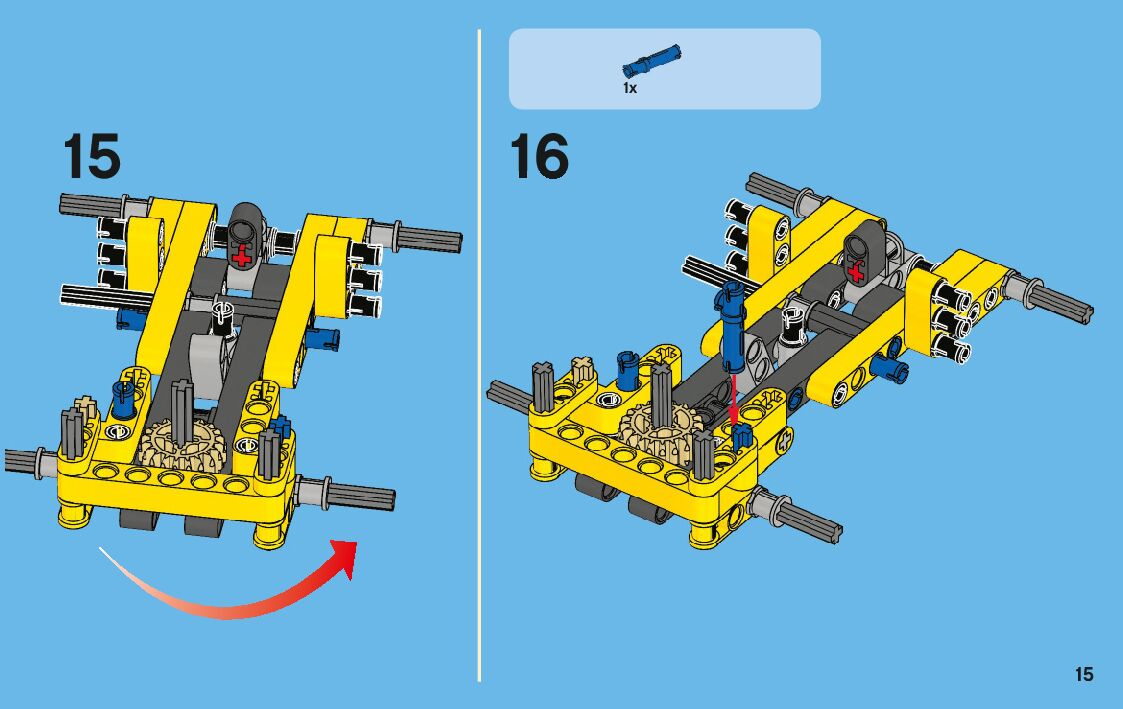 15

1x

16

15