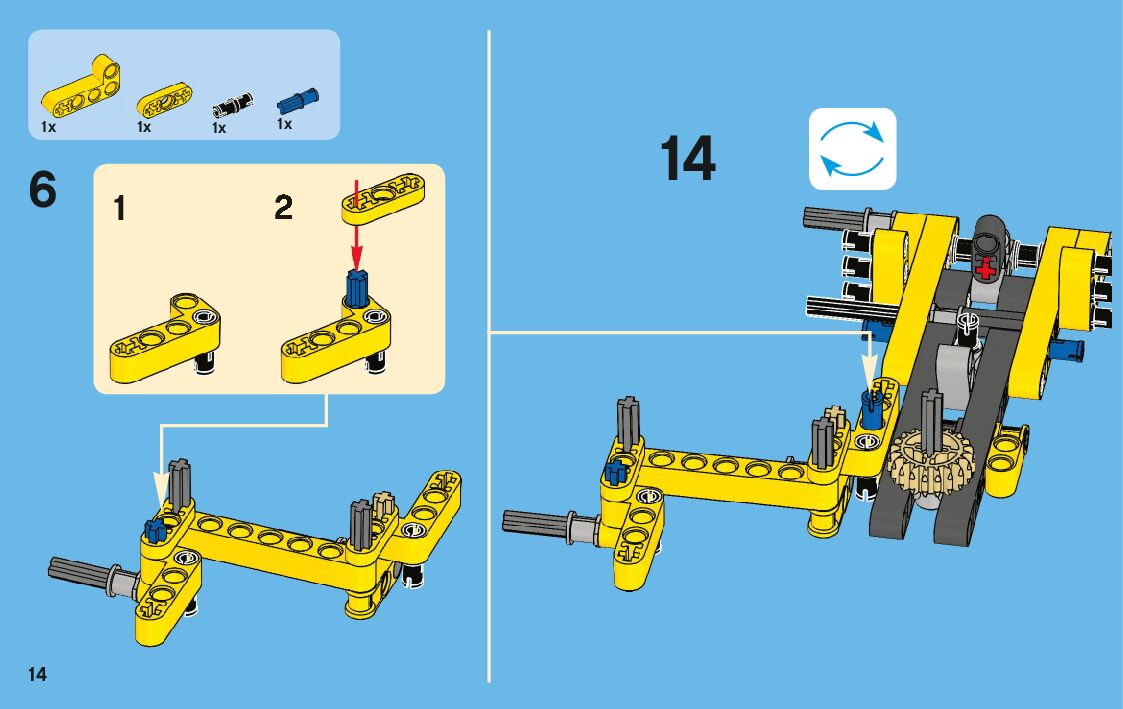 1x 1x 1x 1x

6

1

2

14

14