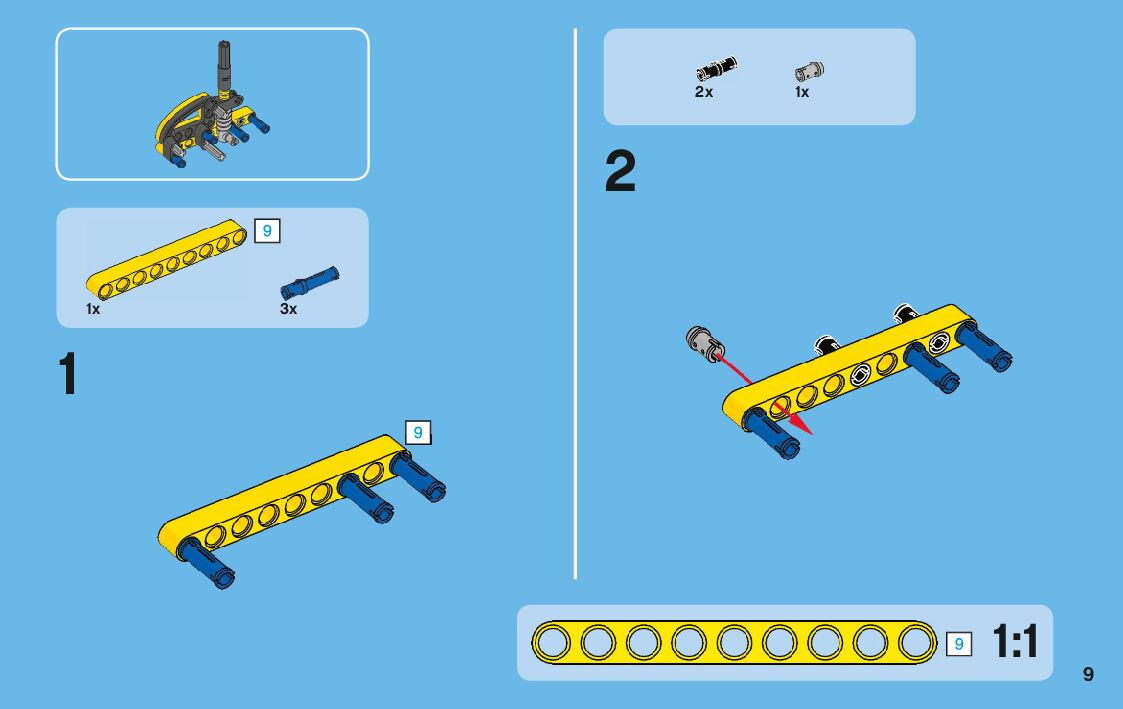 9
1x
3x
1
9
2x
1x
2
9
1:1
9