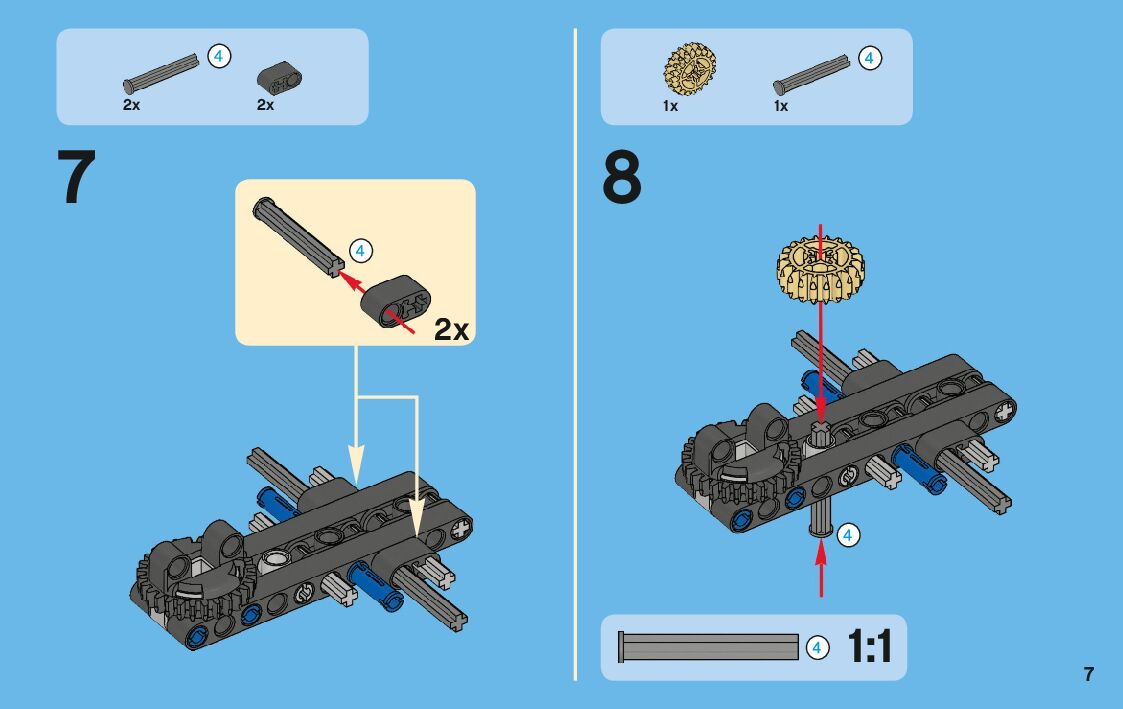 4
2x
2x

7

4
2x

4
1x
1x

8

4

4 1:1

7