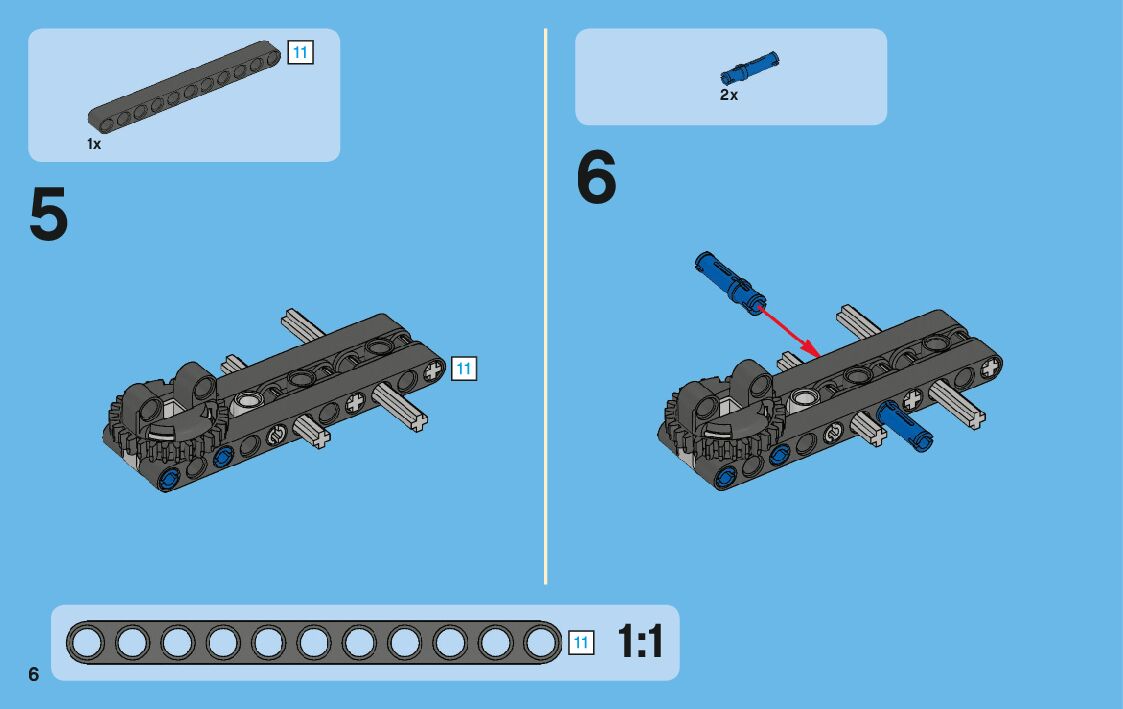 11

1x

5

11

2x

6

11 1:1

6