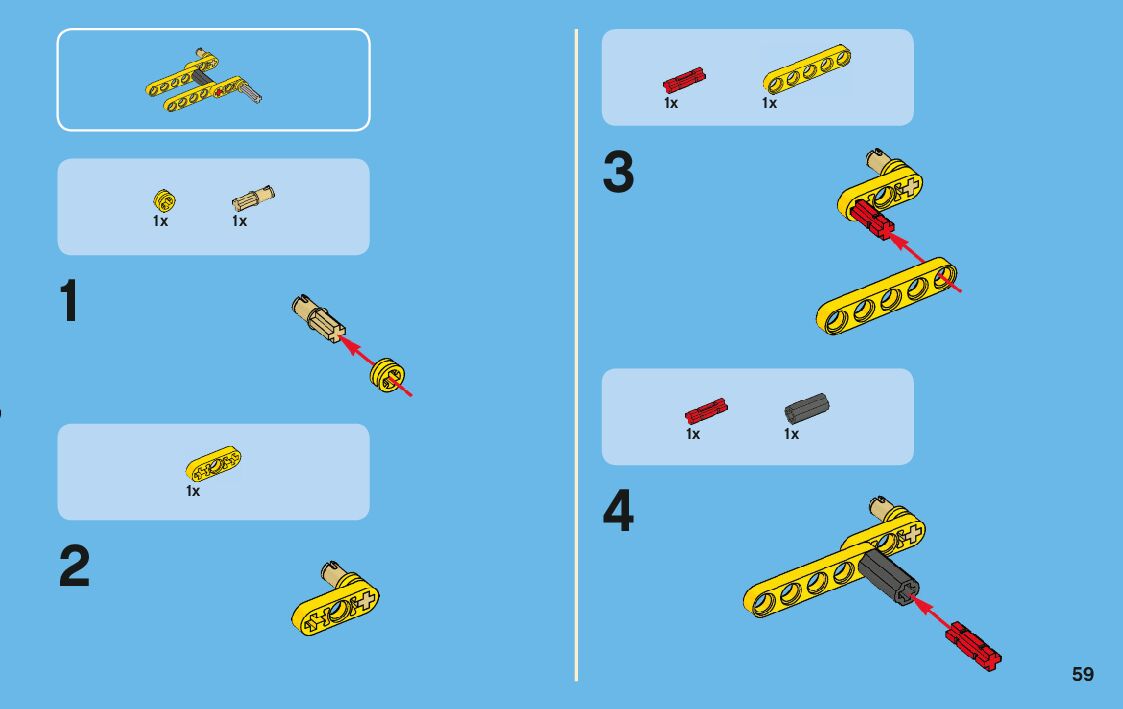 1x 1x

1

1x

2

1x 1x

3

1x 1x

4

59