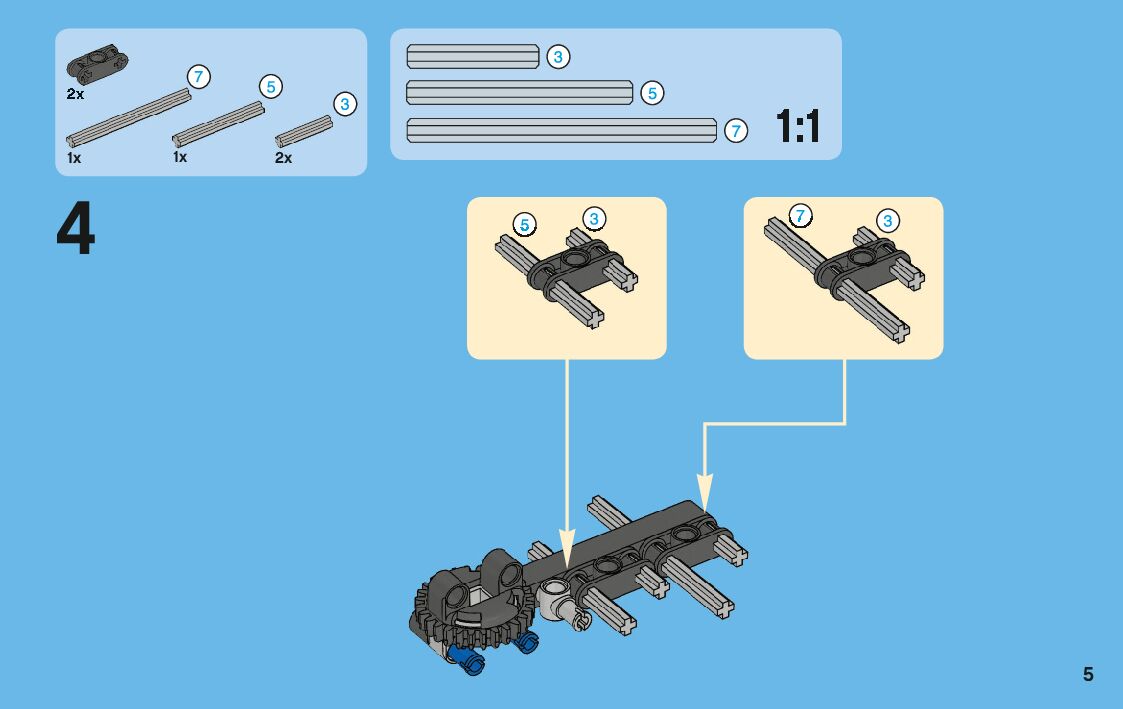 2x
7
5
3
1x
1x
2x

3
5
7
1:1

4

5
3

7
3

5