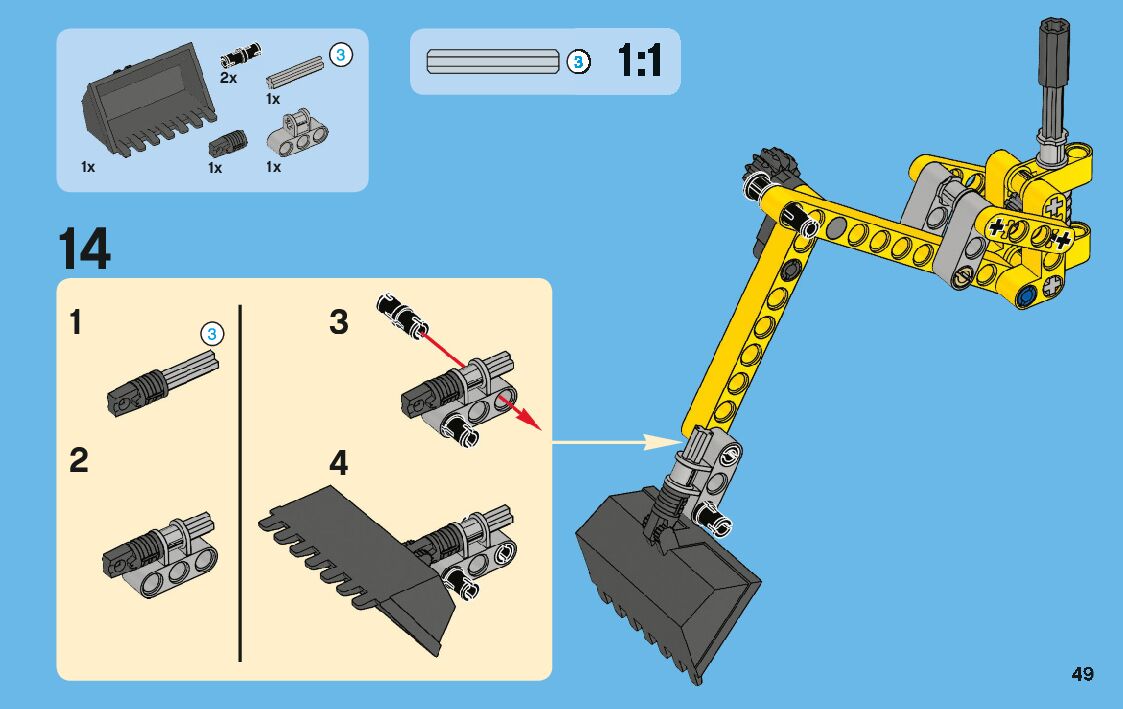 1x
2x
3
1x
1x
1x

3
1:1

14

1
3

2

3

4

49